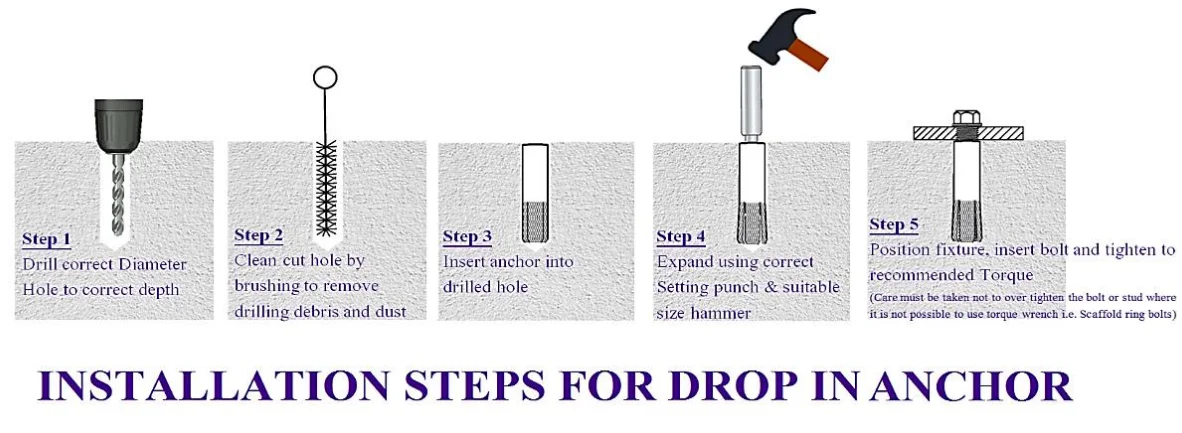 Step 1
Drill correct Diameter Hole to correct depth

Step 2
Clean cut hole by brushing to remove drilling debris and dust

Step 3
Insert anchor into drilled hole

Step 4
Expand using correct Setting punch & suitable size hammer

Step 5
Position fixture, insert bolt and tighten to recommended Torque
(Care must be taken not to over tighten the bolt or stud where it is not possible to use torque wrench i.e. Scaffold ring bolts)

INSTALLATION STEPS FOR DROP IN ANCHOR