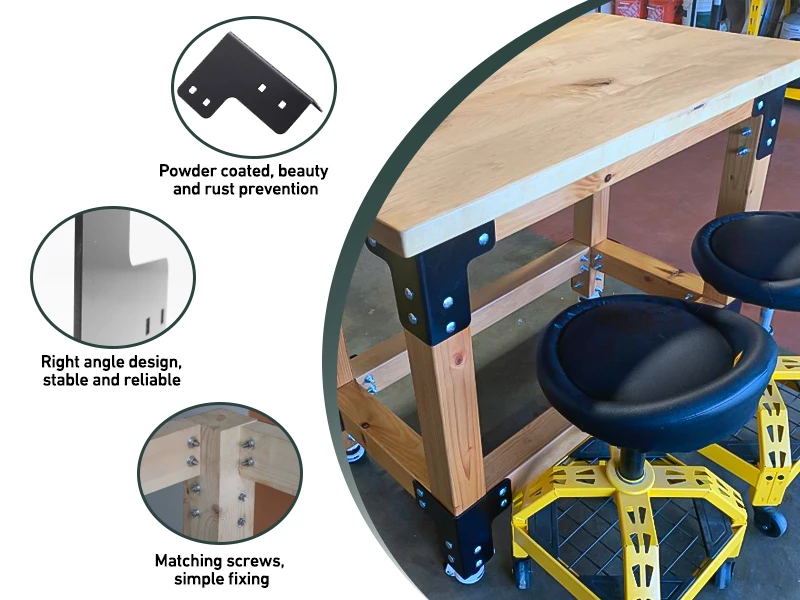 Powder coated, beauty and rust prevention

Right angle design, stable and reliable

Matching screws, simple fixing