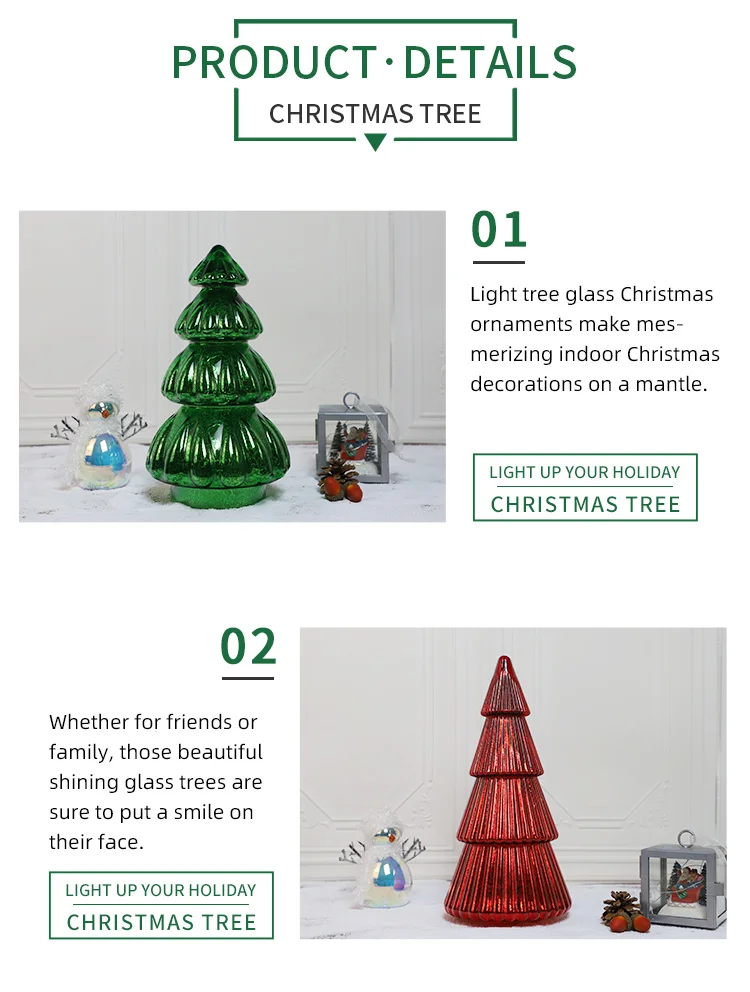 PRODUCT · DETAILS
CHRISTMAS TREE

01

Light tree glass Christmas ornaments make mesmerizing indoor Christmas decorations on a mantle.

LIGHT UP YOUR HOLIDAY
CHRISTMAS TREE

02

Whether for friends or family, those beautiful shining glass trees are sure to put a smile on their face.

LIGHT UP YOUR HOLIDAY
CHRISTMAS TREE