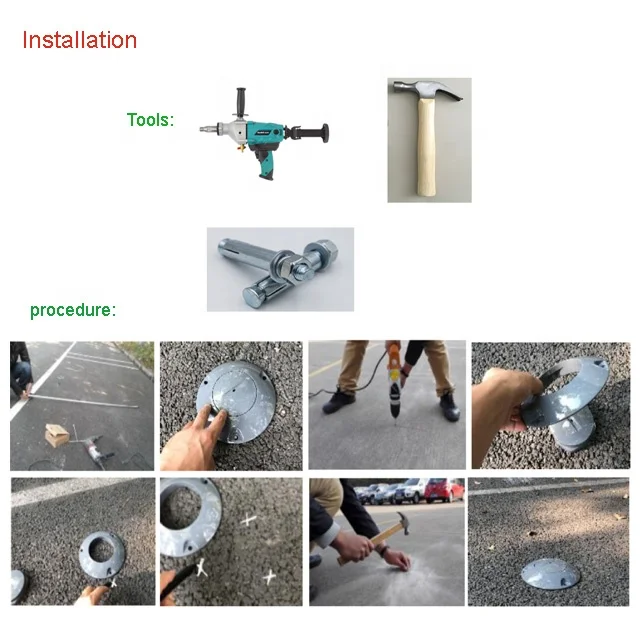 Installation

Tools:

procedure: