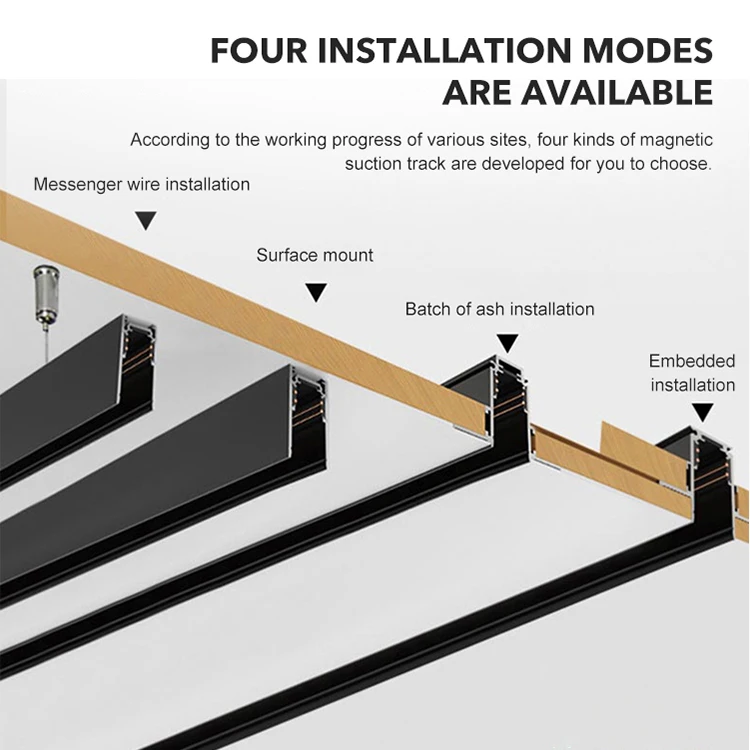 FOUR INSTALLATION MODES ARE AVAILABLE

According to the working progress of various sites, four kinds of magnetic suction track are developed for you to choose.

Messenger wire installation

Surface mount

Batch of ash installation

Embedded installation