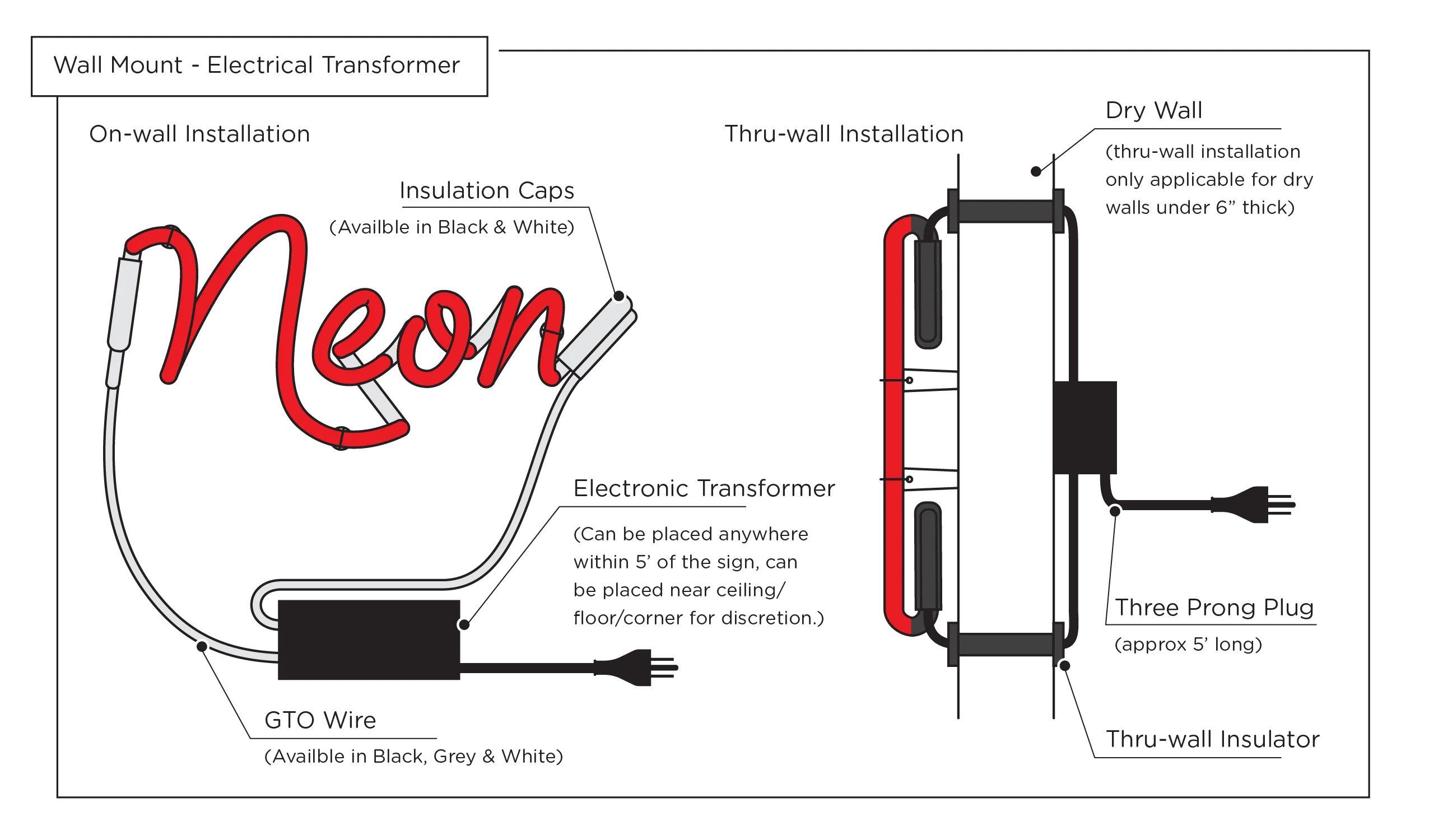 Wall Mount - Electrical Transformer

On-wall Installation

Insulation Caps
(Availble in Black & White)

Neon

Electronic Transformer
(Can be placed anywhere within 5' of the sign, can be placed near ceiling/ floor/corner for discretion.)

GTO Wire
(Availble in Black, Grey & White)

Thru-wall Installation

Dry Wall
(thru-wall installation only applicable for dry walls under 6" thick)

Three Prong Plug
(approx 5' long)

Thru-wall Insulator