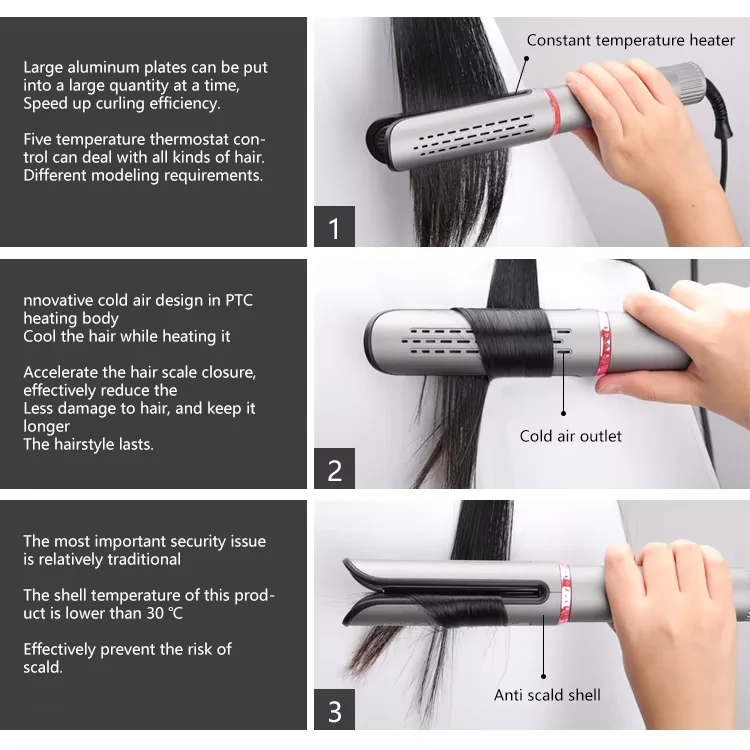 Large aluminum plates can be put into a large quantity at a time, Speed up curling efficiency.

Five temperature thermostat control can deal with all kinds of hair. Different modeling requirements.

Constant temperature heater

1

nnovative cold air design in PTC heating body
Cool the hair while heating it

Accelerate the hair scale closure, effectively reduce the
Less damage to hair, and keep it longer
The hairstyle lasts.

Cold air outlet

2

The most important security issue is relatively traditional

The shell temperature of this product is lower than 30 ℃

Effectively prevent the risk of scald.

Anti scald shell

3