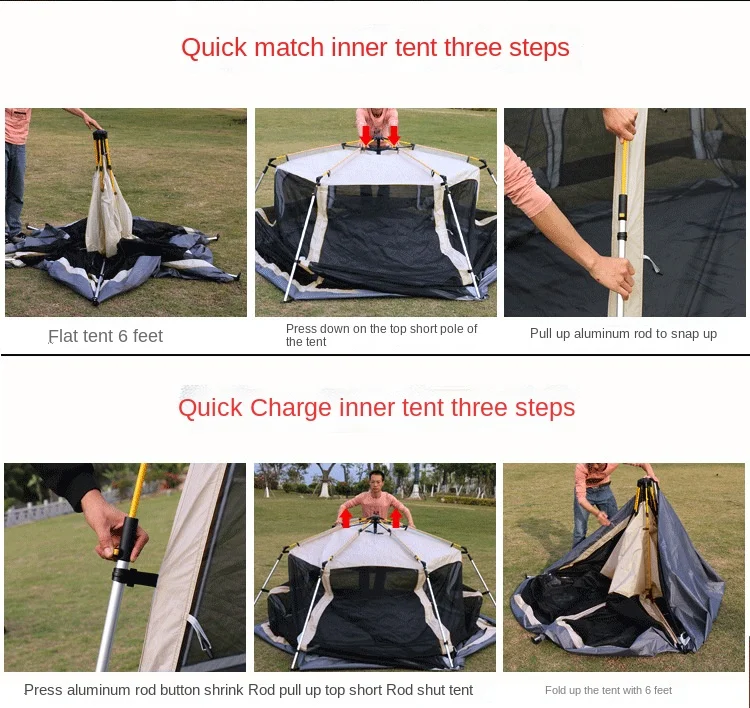 Quick match inner tent three steps

Flat tent 6 feet

Press down on the top short pole of the tent

Pull up aluminum rod to snap up

Quick Charge inner tent three steps

Press aluminum rod button shrink Rod pull up top short Rod shut tent

Fold up the tent with 6 feet