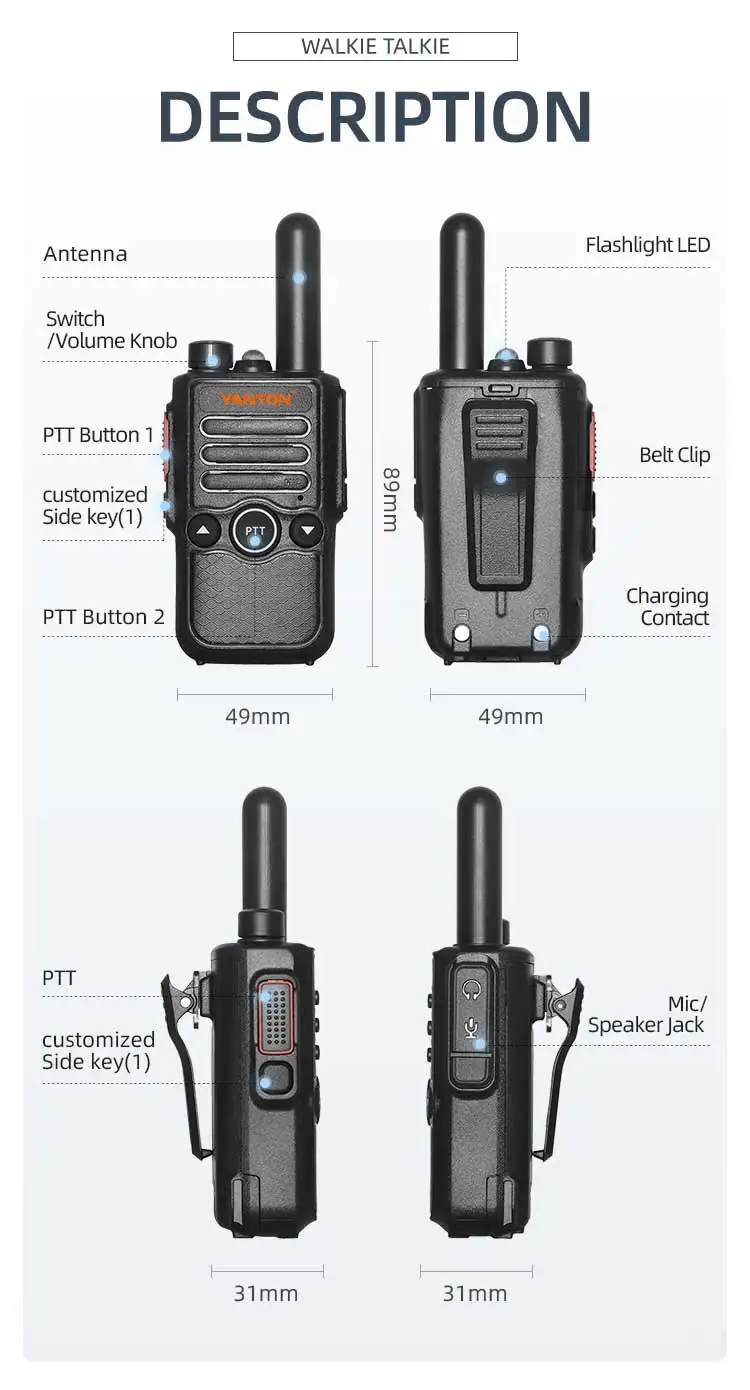 WALKIE TALKIE

DESCRIPTION

Antenna

Switch /Volume Knob

PTT Button 1

customized Side key(1)

PTT Button 2

YANTON

PTT

89mm

49mm

Flashlight LED

Belt Clip

Charging Contact

49mm

PTT

customized Side key(1)

31mm

Mic/ Speaker Jack

31mm