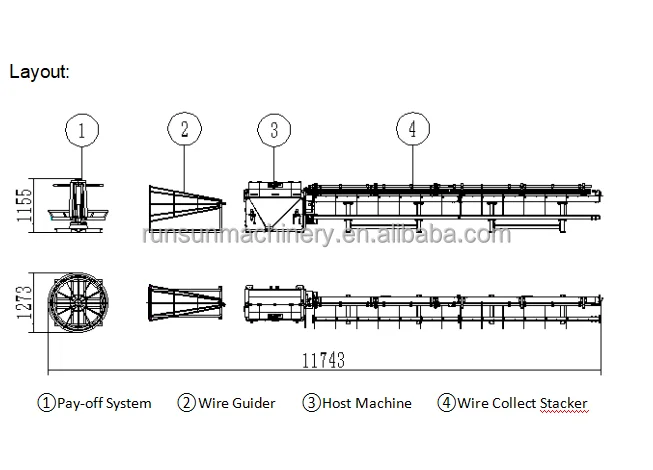 Layout:

1
2
3
4

1155

runsunmachinery.en.alibaba.com

1273

11743

①Pay-off System ②Wire Guider ③Host Machine ④Wire Collect Stacker