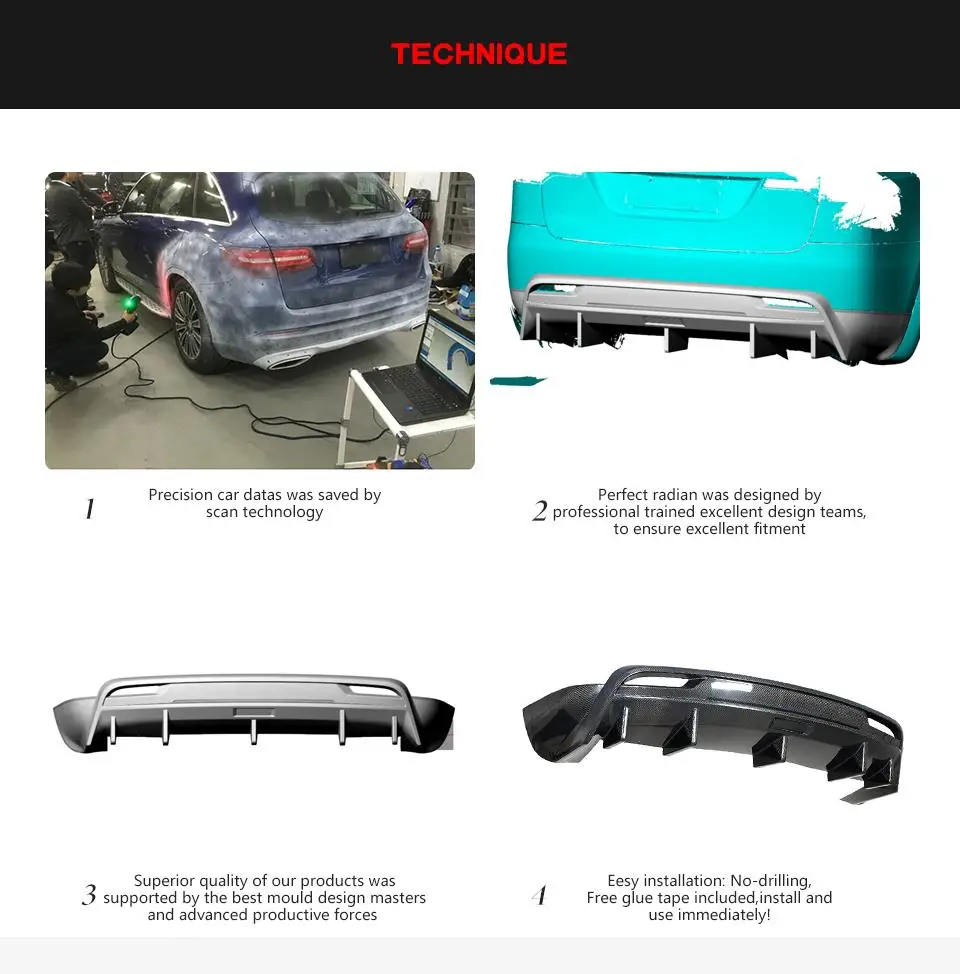 TECHNIQUE

1 Precision car datas was saved by scan technology

2 Perfect radian was designed by professional trained excellent design teams, to ensure excellent fitment

3 Superior quality of our products was supported by the best mould design masters and advanced productive forces

4 Eesy installation: No-drilling, Free glue tape included,install and use immediately!