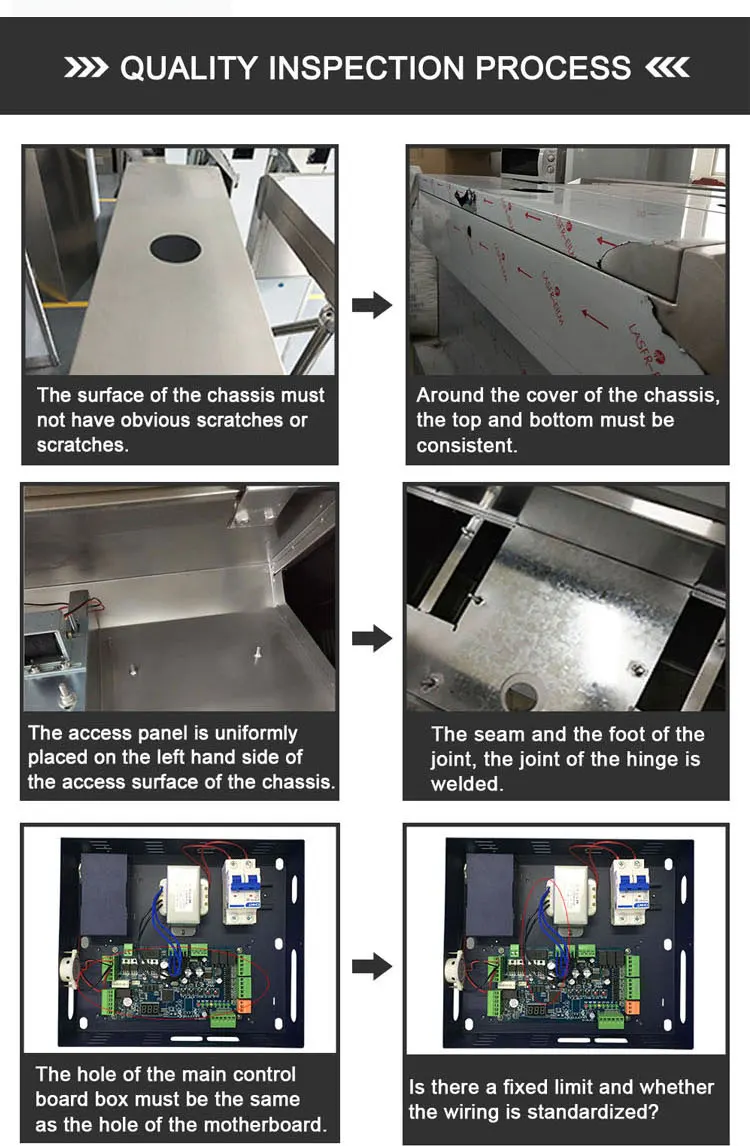 QUALITY INSPECTION PROCESS

The surface of the chassis must not have obvious scratches or scratches.

Around the cover of the chassis, the top and bottom must be consistent.

The access panel is uniformly placed on the left hand side of the access surface of the chassis.

The seam and the foot of the joint, the joint of the hinge is welded.

The hole of the main control board box must be the same as the hole of the motherboard.

Is there a fixed limit and whether the wiring is standardized?