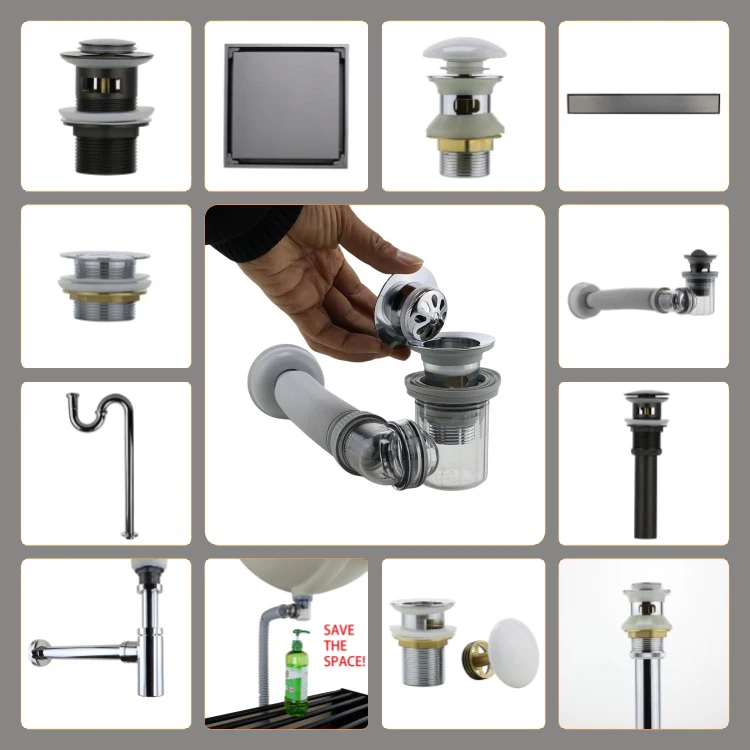 SAVE THE SPACE!