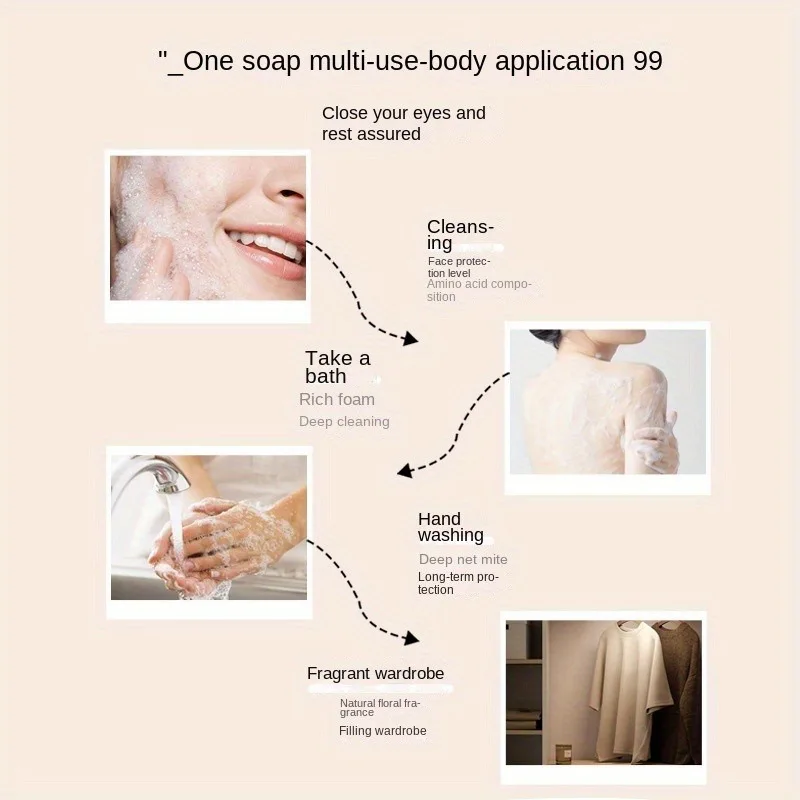 "_One soap multi-use-body application 99

Close your eyes and rest assured

Cleansing

Face protection level
Amino acid composition

Take a bath

Rich foam
Deep cleaning

Hand washing

Deep net mite
Long-term protection

Fragrant wardrobe

Natural floral fragrance
Filling wardrobe