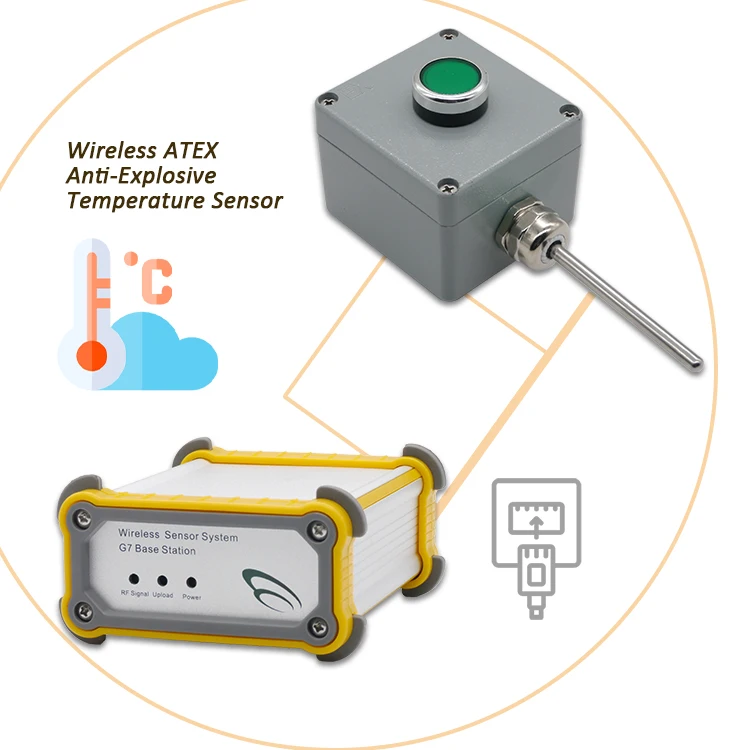 Wireless ATEX
Anti-Explosive
Temperature Sensor

°C

Wireless Sensor System
G7 Base Station

RF Signal Upload Power