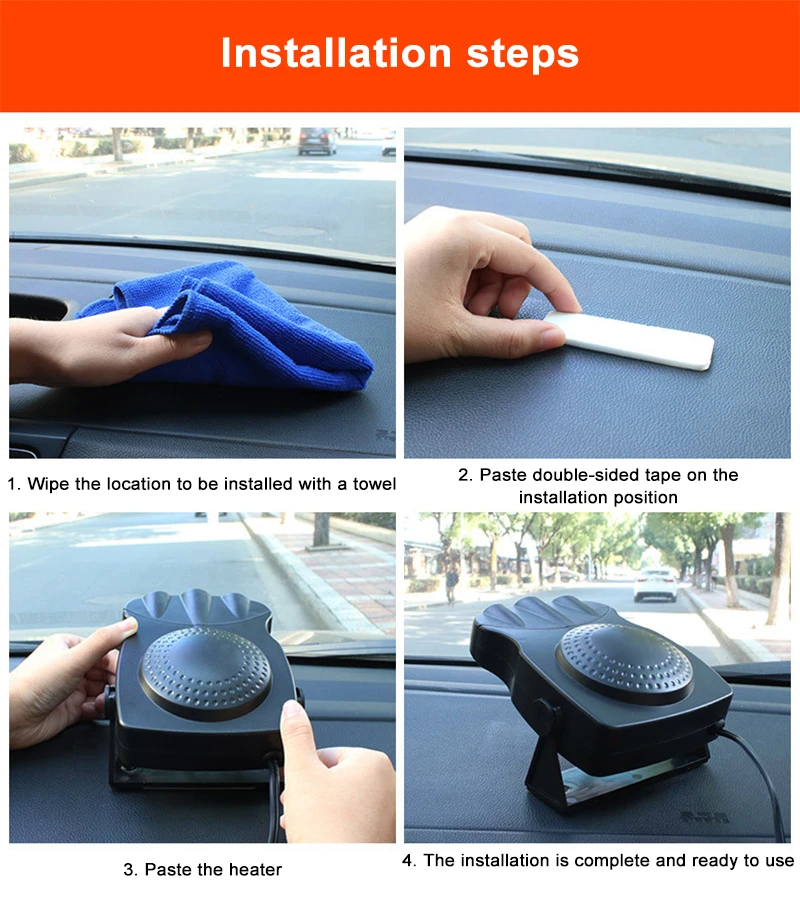 Installation steps

1. Wipe the location to be installed with a towel

2. Paste double-sided tape on the installation position

3. Paste the heater

4. The installation is complete and ready to use