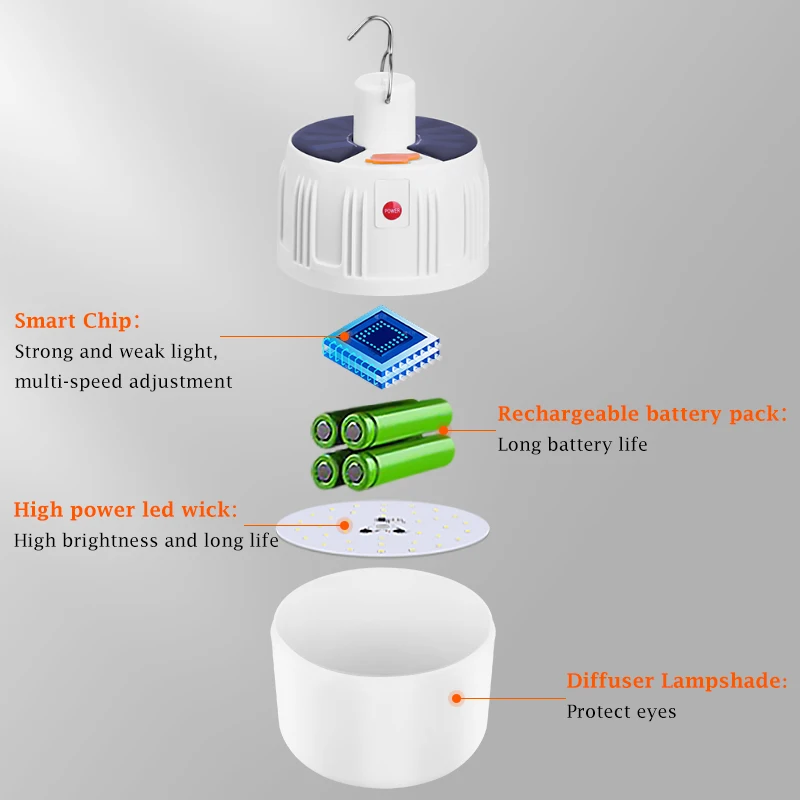 POWER

Smart Chip:
Strong and weak light, multi-speed adjustment

Rechargeable battery pack:
Long battery life

High power led wick:
High brightness and long life

Diffuser Lampshade:
Protect eyes