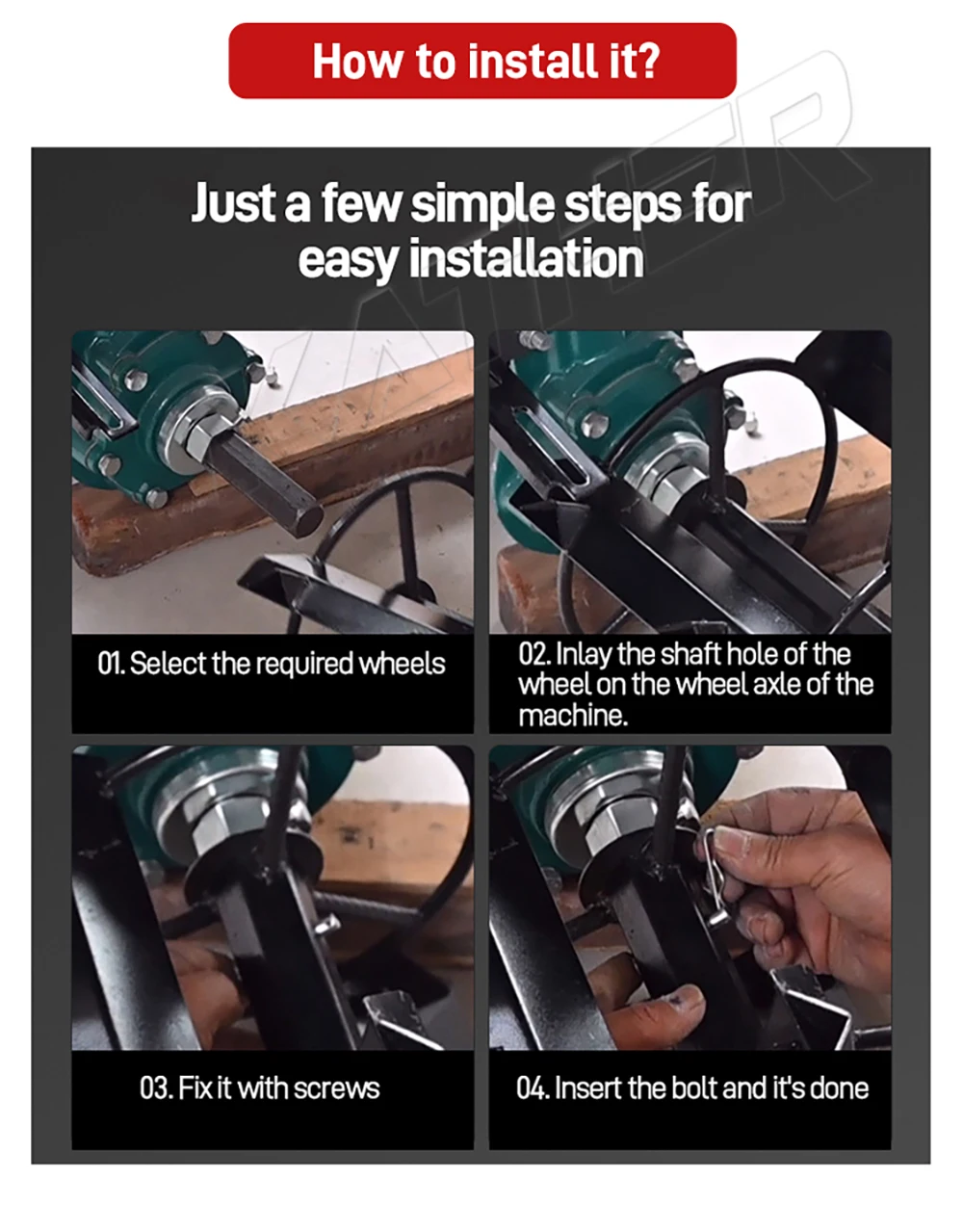 How to install it?

Just a few simple steps for easy installation

01. Select the required wheels

02. Inlay the shaft hole of the wheel on the wheel axle of the machine.

03. Fix it with screws

04. Insert the bolt and it's done