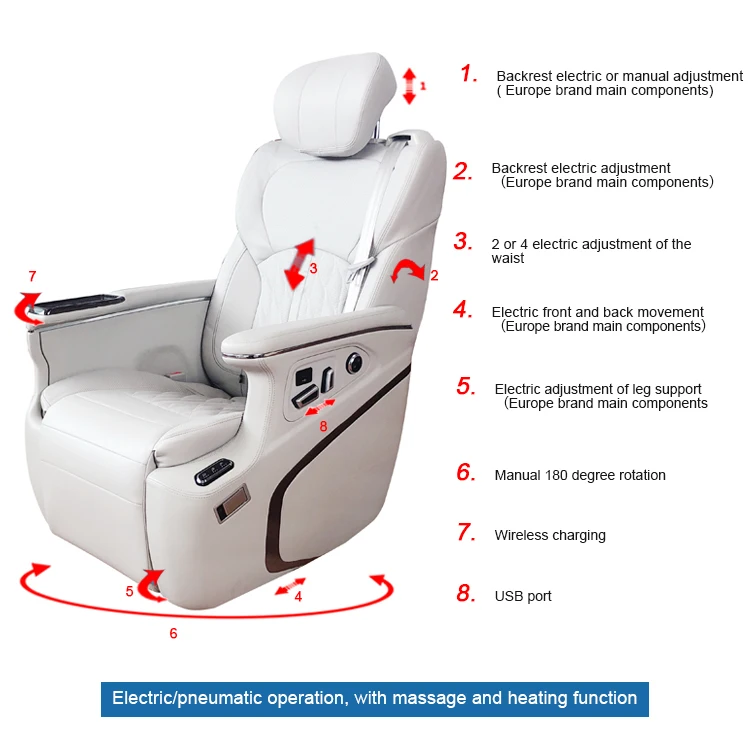 1

7

3

2

8

5

4

6

1. Backrest electric or manual adjustment ( Europe brand main components)

2. Backrest electric adjustment (Europe brand main components)

3. 2 or 4 electric adjustment of the waist

4. Electric front and back movement (Europe brand main components)

5. Electric adjustment of leg support (Europe brand main components

6. Manual 180 degree rotation

7. Wireless charging

8. USB port

Electric/pneumatic operation, with massage and heating function