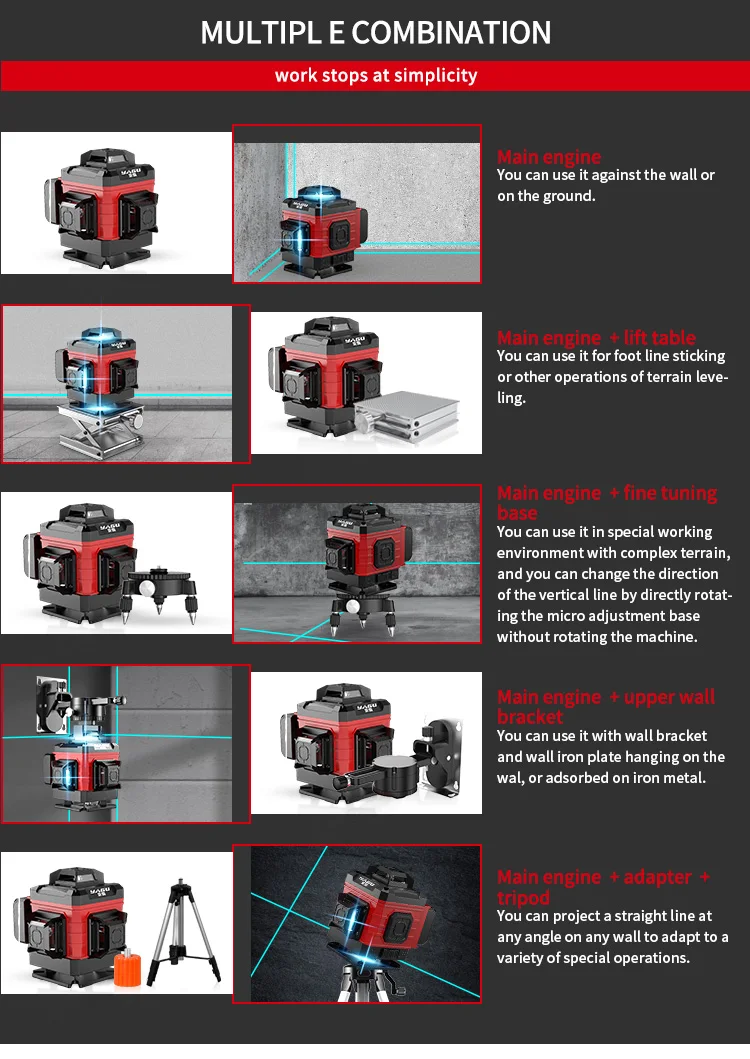 MULTIPL E COMBINATION

work stops at simplicity

Main engine
You can use it against the wall or on the ground.

Main engine + lift table
You can use it for foot line sticking or other operations of terrain leveling.

Main engine + fine tuning base
You can use it in special working environment with complex terrain, and you can change the direction of the vertical line by directly rotating the micro adjustment base without rotating the machine.

Main engine + upper wall bracket
You can use it with wall bracket and wall iron plate hanging on the wal, or adsorbed on iron metal.

Main engine + adapter + tripod
You can project a straight line at any angle on any wall to adapt to a variety of special operations.