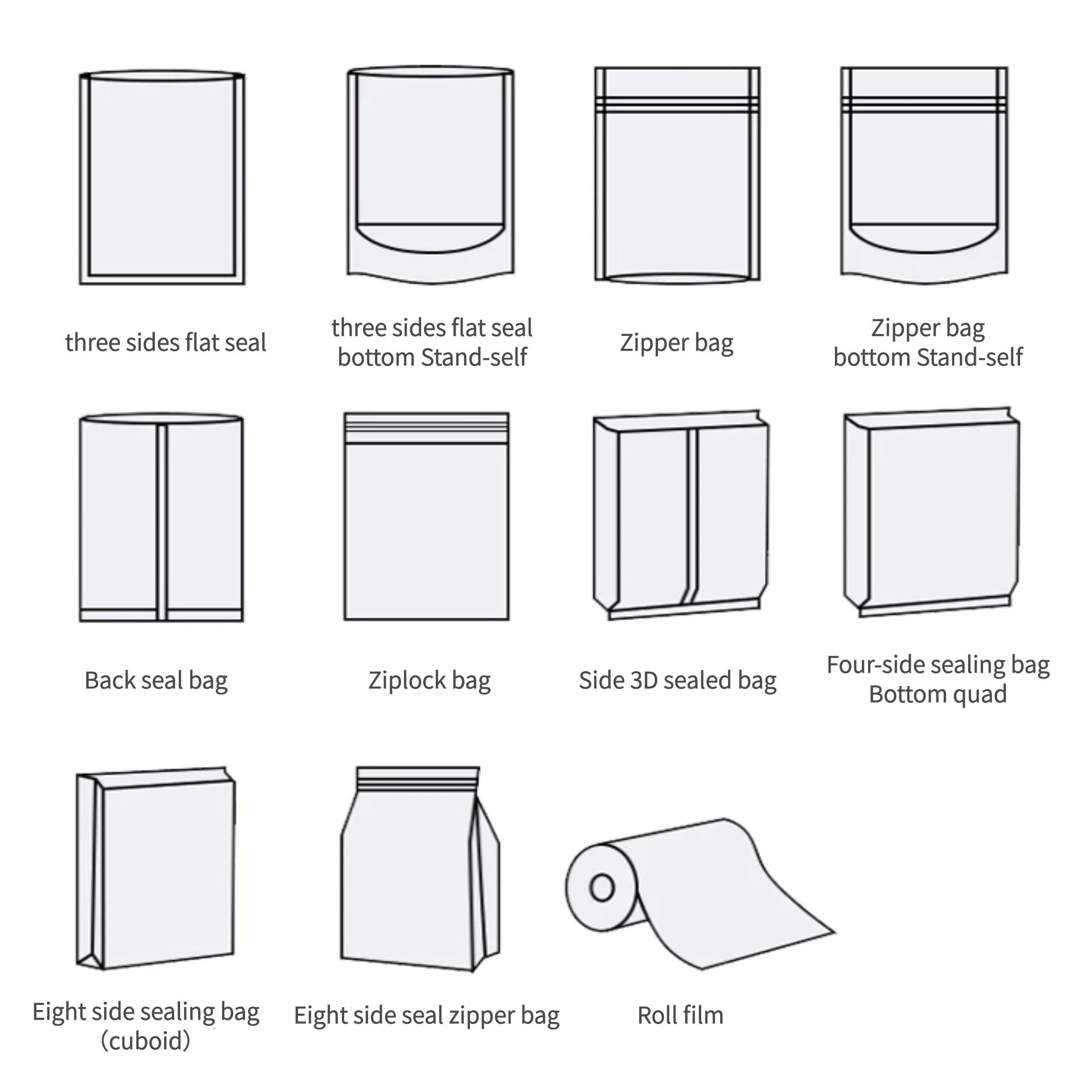 three sides flat seal

three sides flat seal
bottom Stand-self

Zipper bag

Zipper bag
bottom Stand-self

Back seal bag

Ziplock bag

Side 3D sealed bag

Four-side sealing bag
Bottom quad

Eight side sealing bag
(cuboid)

Eight side seal zipper bag

Roll film