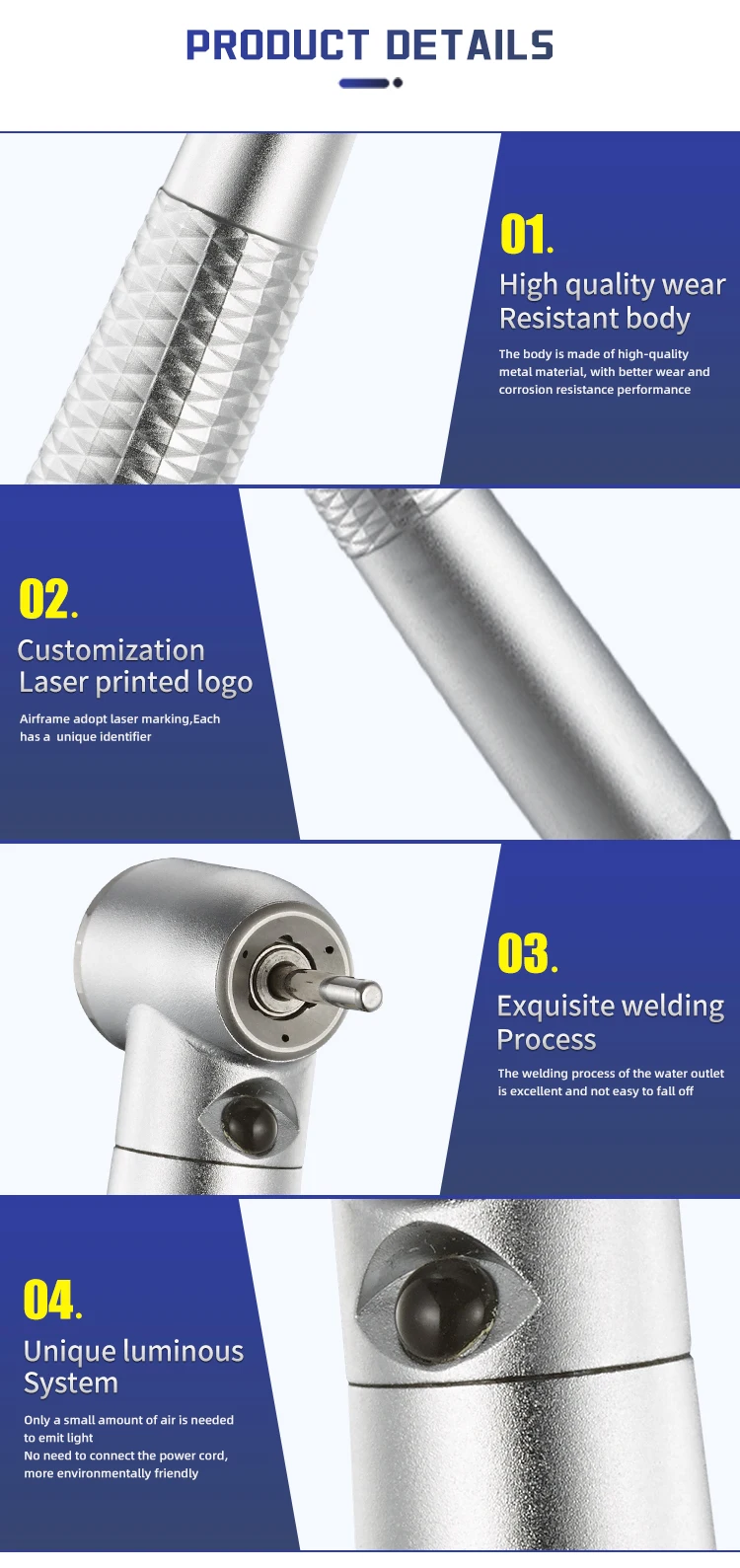 PRODUCT DETAILS

01.

High quality wear Resistant body

The body is made of high-quality metal material, with better wear and corrosion resistance performance

02.

Customization Laser printed logo

Airframe adopt laser marking,Each has a unique identifier

03.

Exquisite welding Process

The welding process of the water outlet is excellent and not easy to fall off

04.

Unique luminous System

Only a small amount of air is needed to emit light
No need to connect the power cord, more environmentally friendly