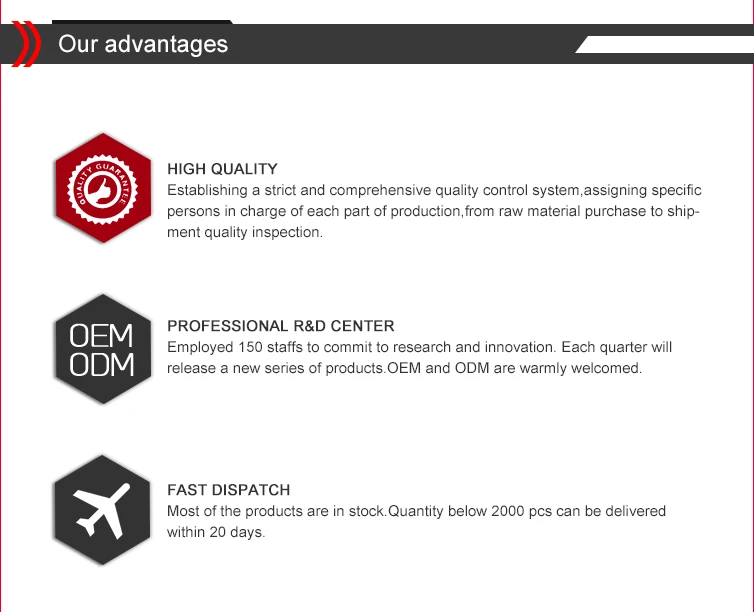 Our advantages

QUALITY GUARANTEE

HIGH QUALITY

Establishing a strict and comprehensive quality control system,assigning specific persons in charge of each part of production,from raw material purchase to shipment quality inspection.

OEM
ODM

PROFESSIONAL R&D CENTER

Employed 150 staffs to commit to research and innovation. Each quarter will release a new series of products.OEM and ODM are warmly welcomed.

FAST DISPATCH

Most of the products are in stock.Quantity below 2000 pcs can be delivered within 20 days.