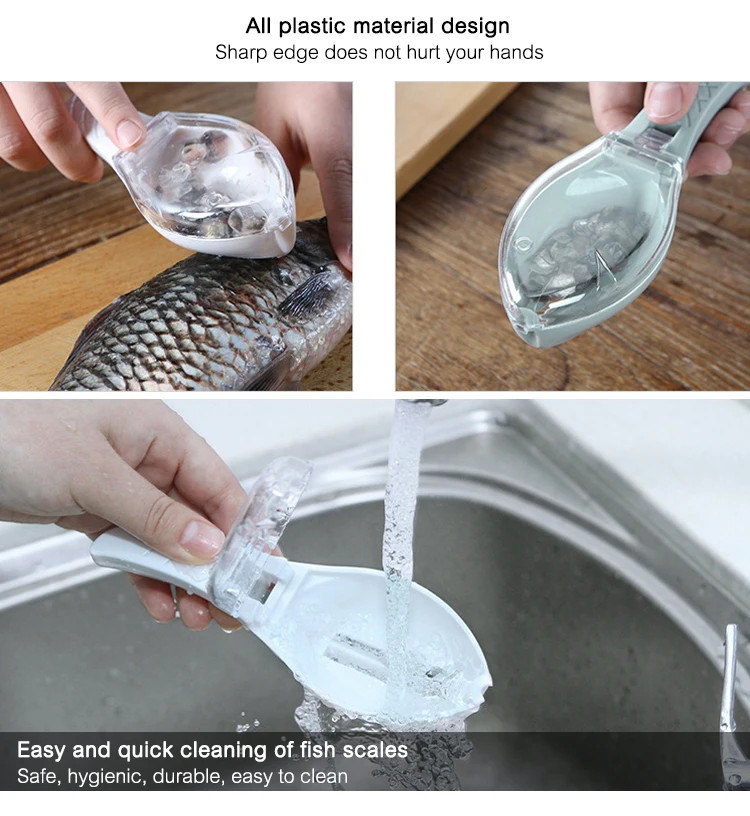 All plastic material design
Sharp edge does not hurt your hands

Easy and quick cleaning of fish scales
Safe, hygienic, durable, easy to clean