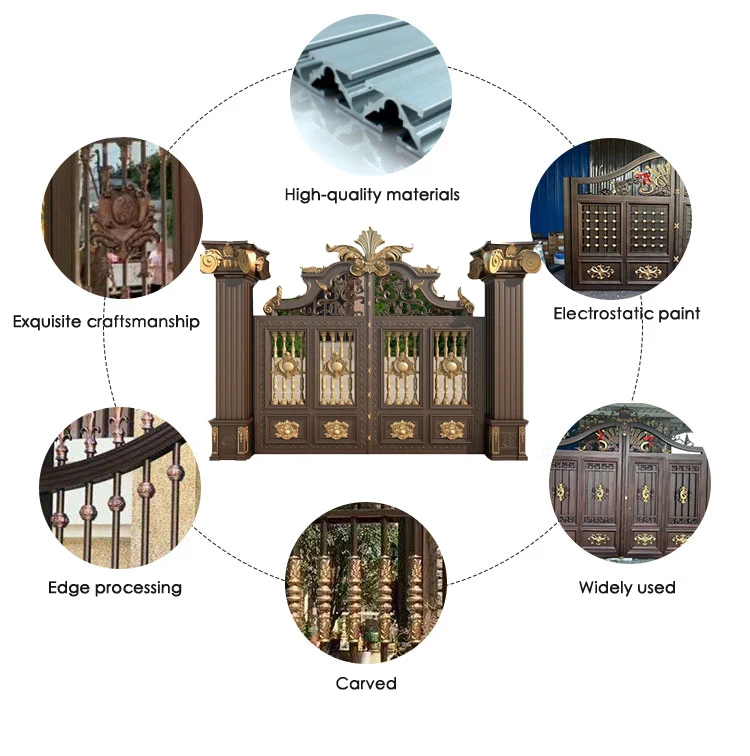 High-quality materials

Exquisite craftsmanship

Electrostatic paint

Edge processing

Widely used

Carved