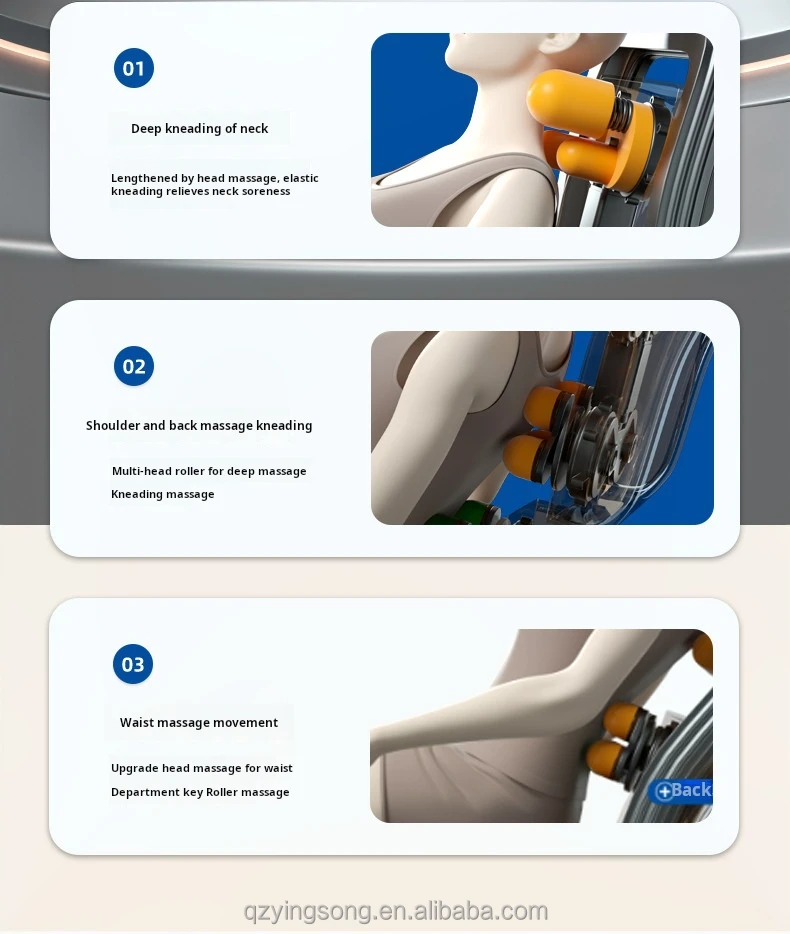 01

Deep kneading of neck

Lengthened by head massage, elastic kneading relieves neck soreness

02

Shoulder and back massage kneading

Multi-head roller for deep massage

Kneading massage

03

Waist massage movement

Upgrade head massage for waist

Department key Roller massage

Back

qzyingsong.en.alibaba.com