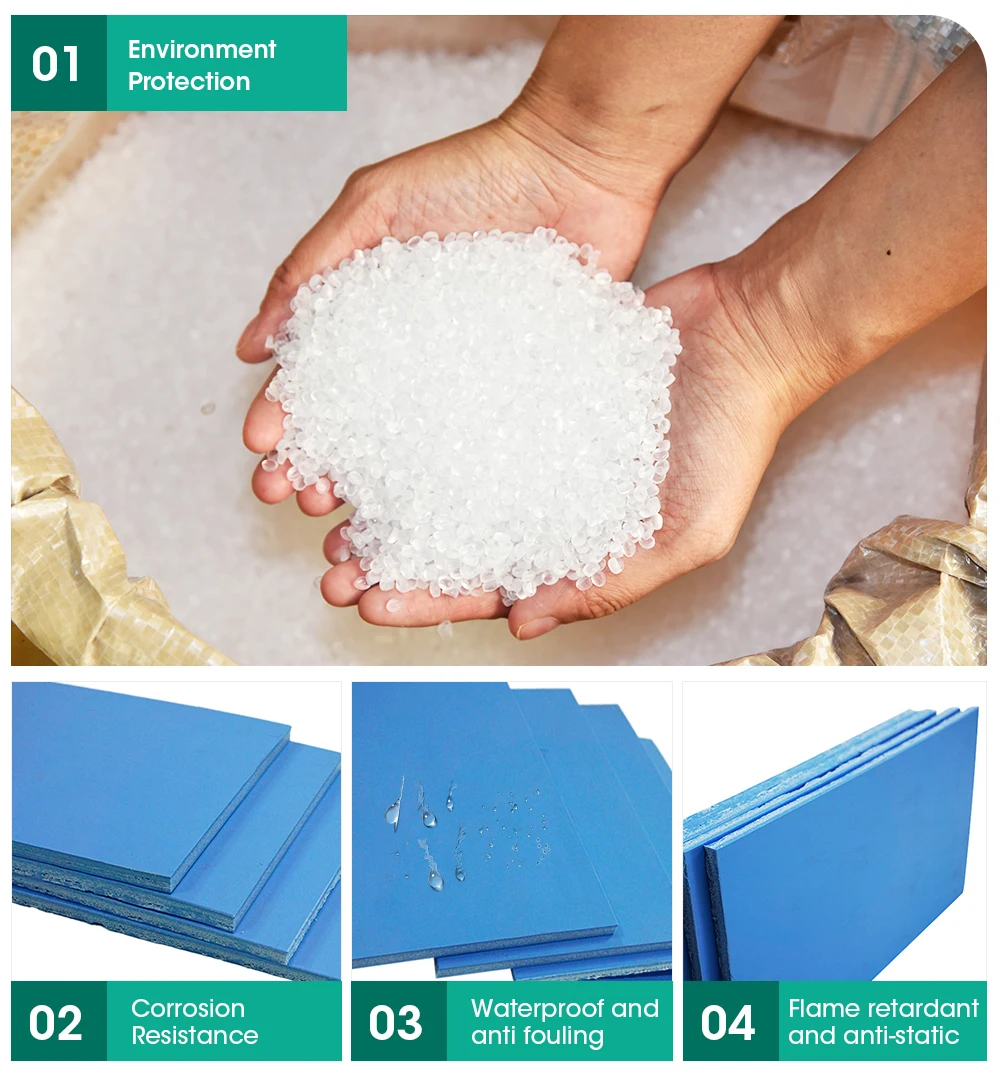 01 Environment Protection

02 Corrosion Resistance

03 Waterproof and anti fouling

04 Flame retardant and anti-static