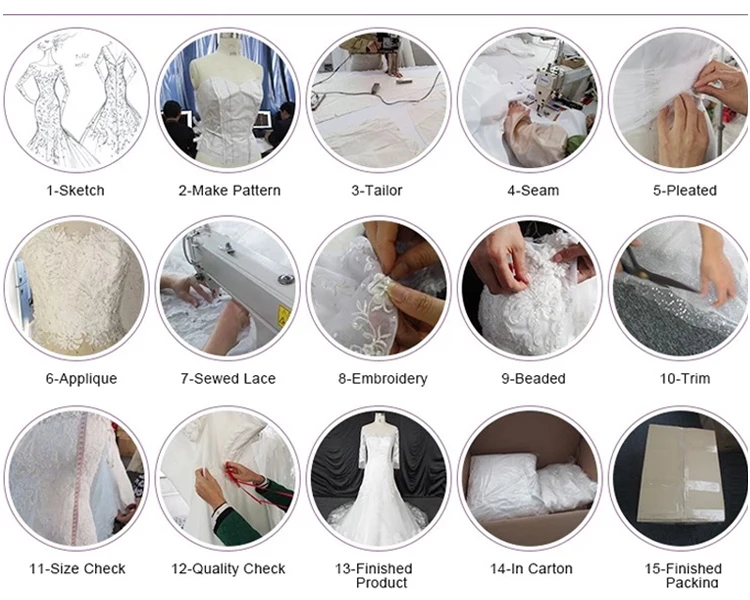 1-Sketch
2-Make Pattern
3-Tailor
4-Seam
5-Pleated

6-Applique
7-Sewed Lace
8-Embroidery
9-Beaded
10-Trim

11-Size Check
12-Quality Check
13-Finished Product
14-In Carton
15-Finished Packing