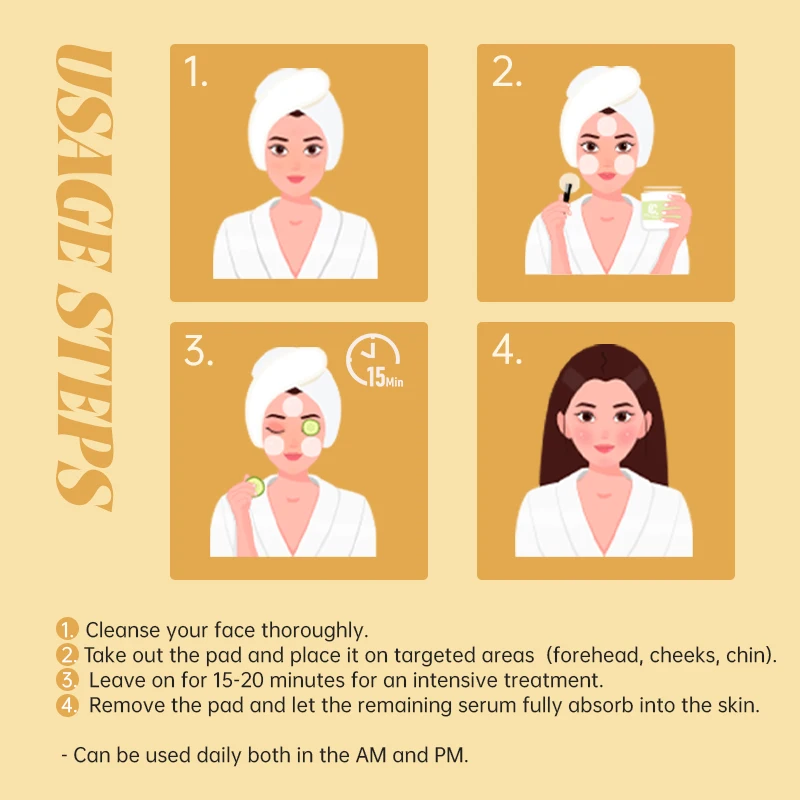 USAGE STEPS

1.

2.

3.

15Min

4.

1. Cleanse your face thoroughly.
2. Take out the pad and place it on targeted areas (forehead, cheeks, chin).
3. Leave on for 15-20 minutes for an intensive treatment.
4. Remove the pad and let the remaining serum fully absorb into the skin.

- Can be used daily both in the AM and PM.