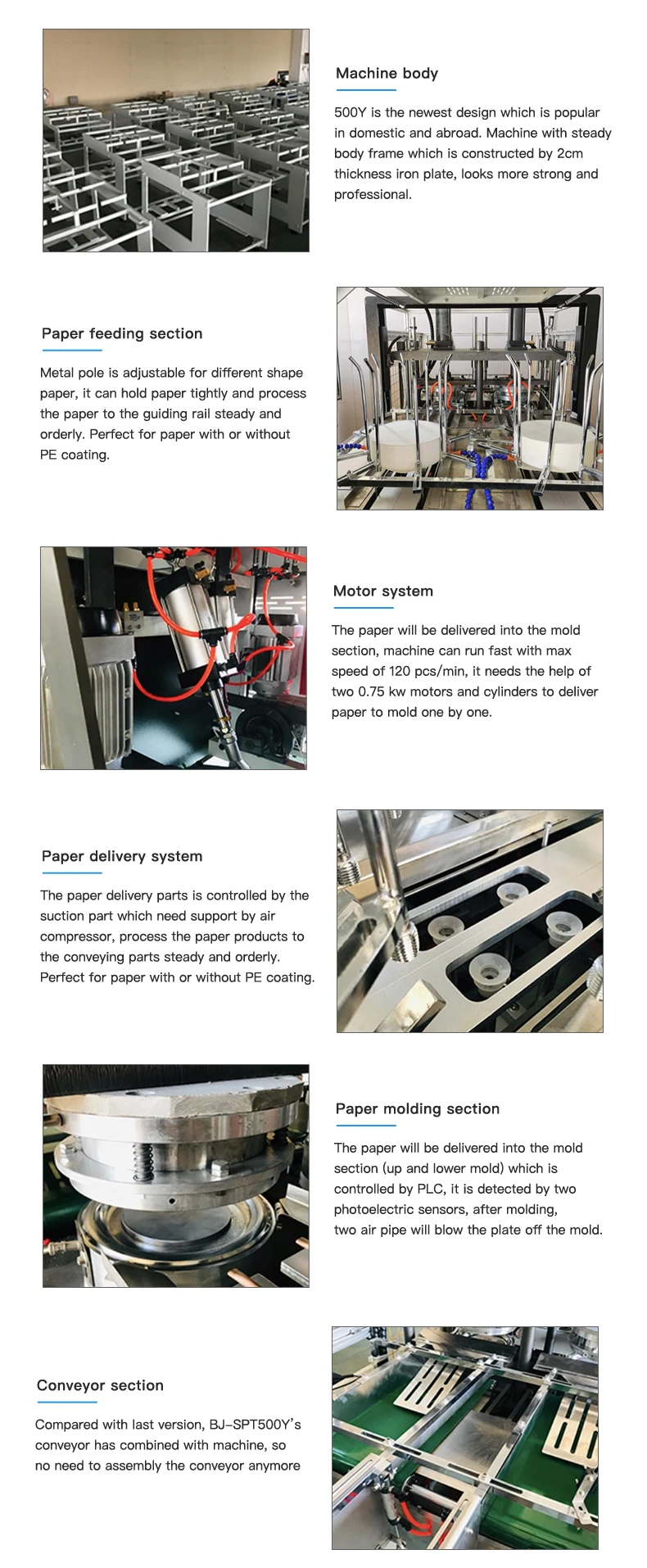 Machine body

500Y is the newest design which is popular in domestic and abroad. Machine with steady body frame which is constructed by 2cm thickness iron plate, looks more strong and professional.

Paper feeding section

Metal pole is adjustable for different shape paper, it can hold paper tightly and process the paper to the guiding rail steady and orderly. Perfect for paper with or without PE coating.

Motor system

The paper will be delivered into the mold section, machine can run fast with max speed of 120 pcs/min, it needs the help of two 0.75 kw motors and cylinders to deliver paper to mold one by one.

Paper delivery system

The paper delivery parts is controlled by the suction part which need support by air compressor, process the paper products to the conveying parts steady and orderly. Perfect for paper with or without PE coating.

Paper molding section

The paper will be delivered into the mold section (up and lower mold) which is controlled by PLC, it is detected by two photoelectric sensors, after molding, two air pipe will blow the plate off the mold.

Conveyor section

Compared with last version, BJ-SPT500Y's conveyor has combined with machine, so no need to assembly the conveyor anymore