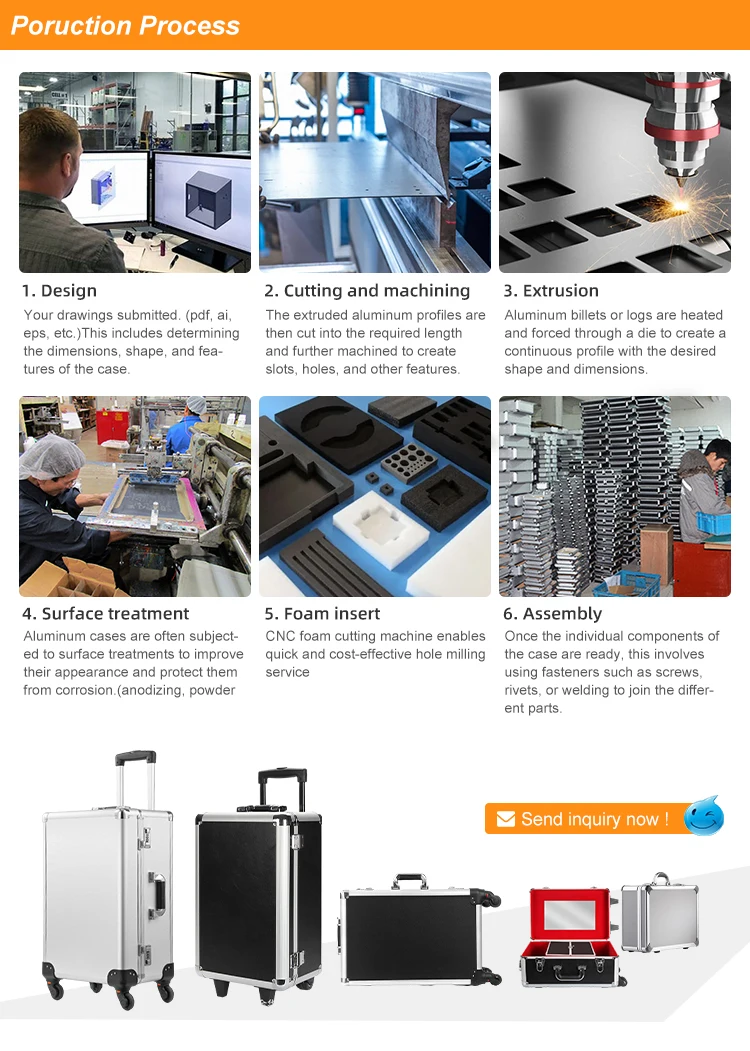 Poruction Process

1. Design
Your drawings submitted. (pdf, ai, eps, etc.)This includes determining the dimensions, shape, and features of the case.

2. Cutting and machining
The extruded aluminum profiles are then cut into the required length and further machined to create slots, holes, and other features.

3. Extrusion
Aluminum billets or logs are heated and forced through a die to create a continuous profile with the desired shape and dimensions.

4. Surface treatment
Aluminum cases are often subjected to surface treatments to improve their appearance and protect them from corrosion.(anodizing, powder

5. Foam insert
CNC foam cutting machine enables quick and cost-effective hole milling service

6. Assembly
Once the individual components of the case are ready, this involves using fasteners such as screws, rivets, or welding to join the different parts.

Send inquiry now !