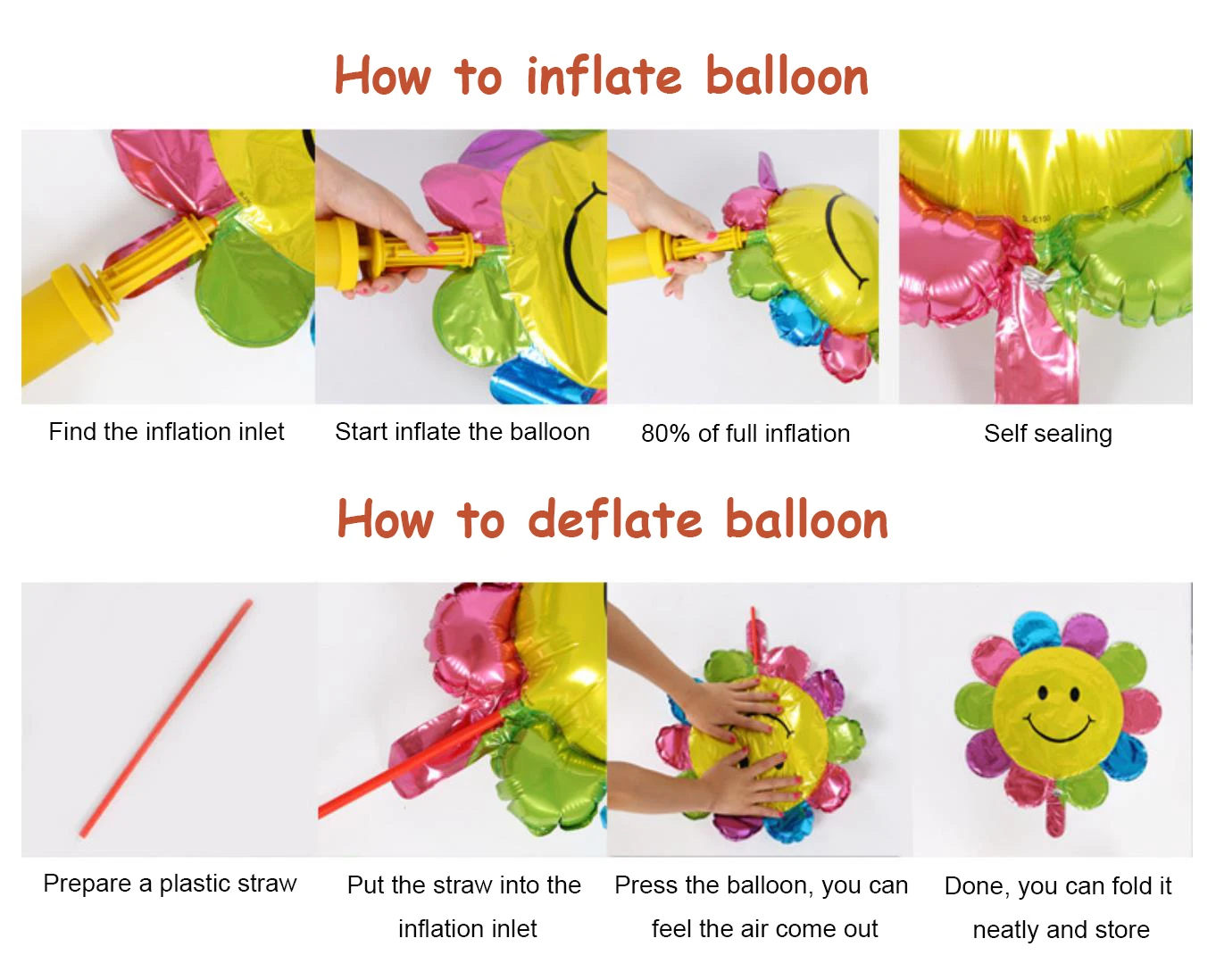 How to inflate balloon

Find the inflation inlet

Start inflate the balloon

80% of full inflation

Self sealing

How to deflate balloon

Prepare a plastic straw

Put the straw into the inflation inlet

Press the balloon, you can feel the air come out

Done, you can fold it neatly and store