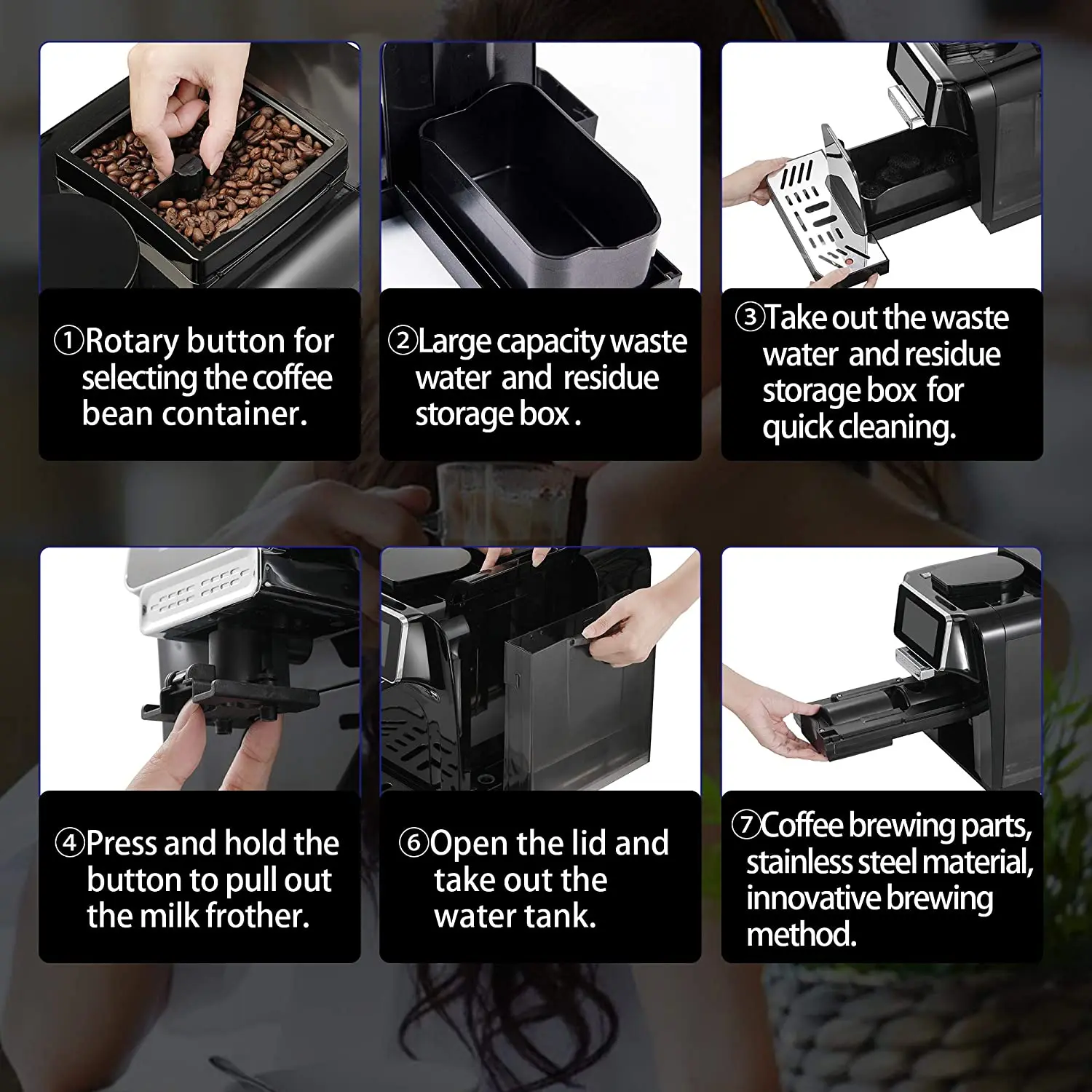 ①Rotary button for selecting the coffee bean container.

②Large capacity waste water and residue storage box .

③Take out the waste water and residue storage box for quick cleaning.

④Press and hold the button to pull out the milk frother.

⑥Open the lid and take out the water tank.

⑦Coffee brewing parts, stainless steel material, innovative brewing method.