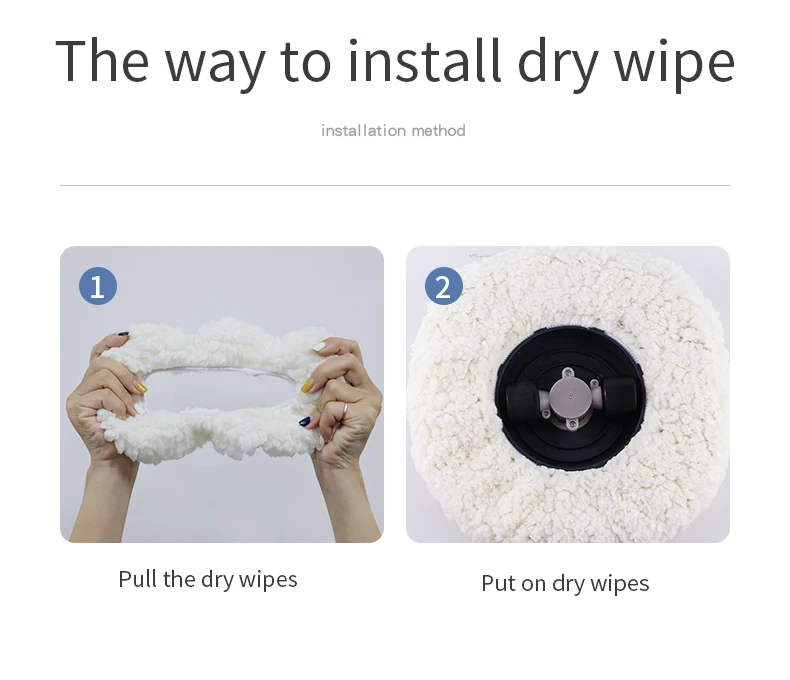 The way to install dry wipe

installation method

1

Pull the dry wipes

2

Put on dry wipes