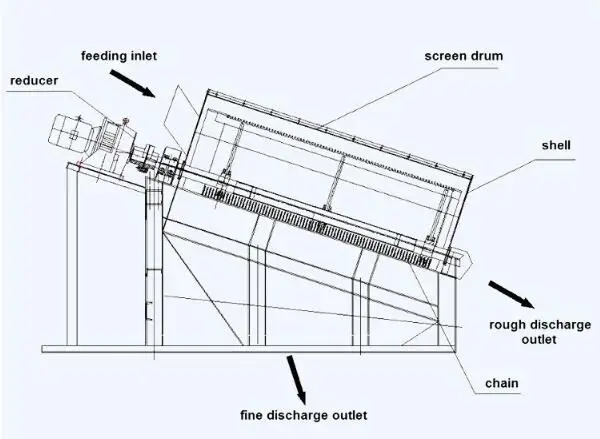 feeding inlet

screen drum

reducer

shell

rough discharge outlet

chain

fine discharge outlet