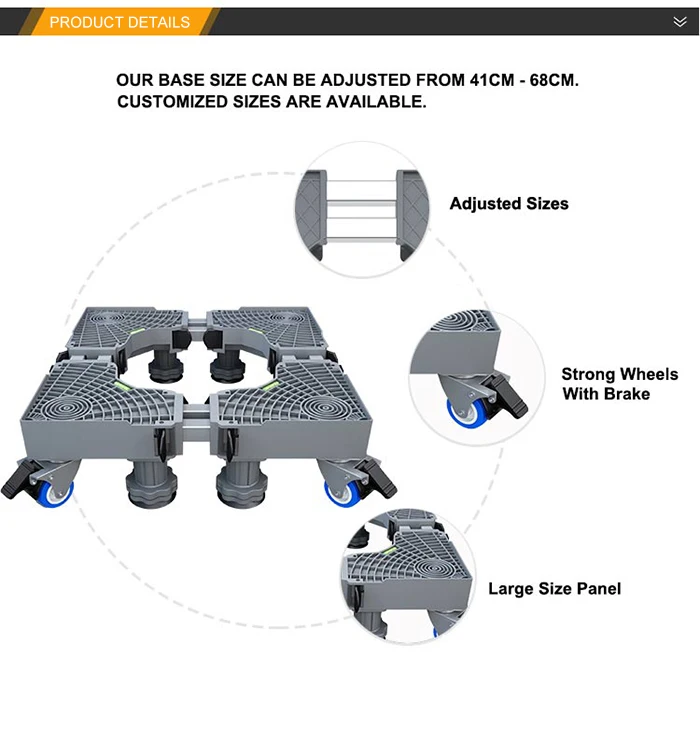 PRODUCT DETAILS

OUR BASE SIZE CAN BE ADJUSTED FROM 41CM - 68CM.
CUSTOMIZED SIZES ARE AVAILABLE.

Adjusted Sizes

Strong Wheels With Brake

Large Size Panel