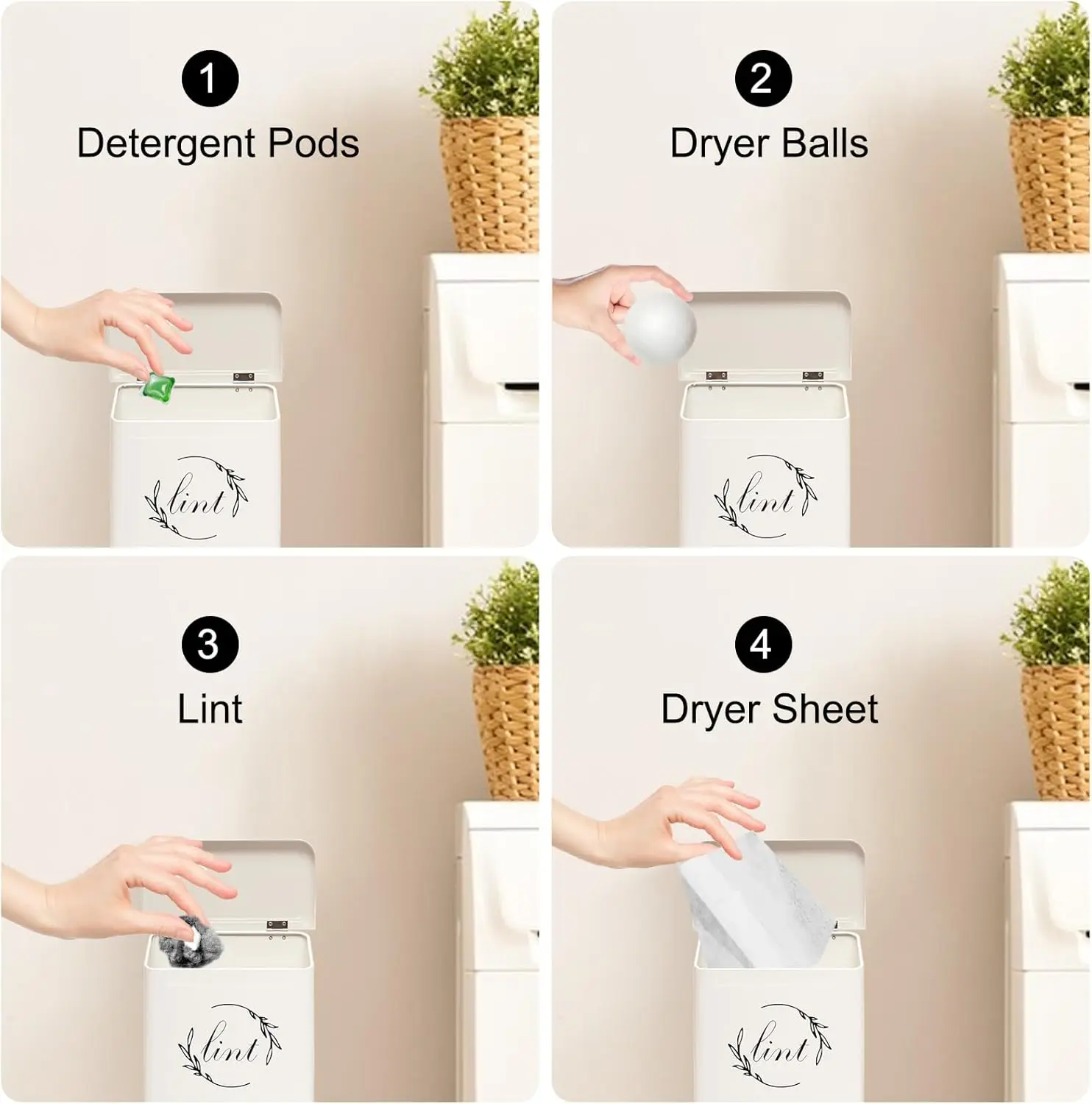 1
Detergent Pods

lint

2
Dryer Balls

lint

3
Lint

lint

4
Dryer Sheet

lint