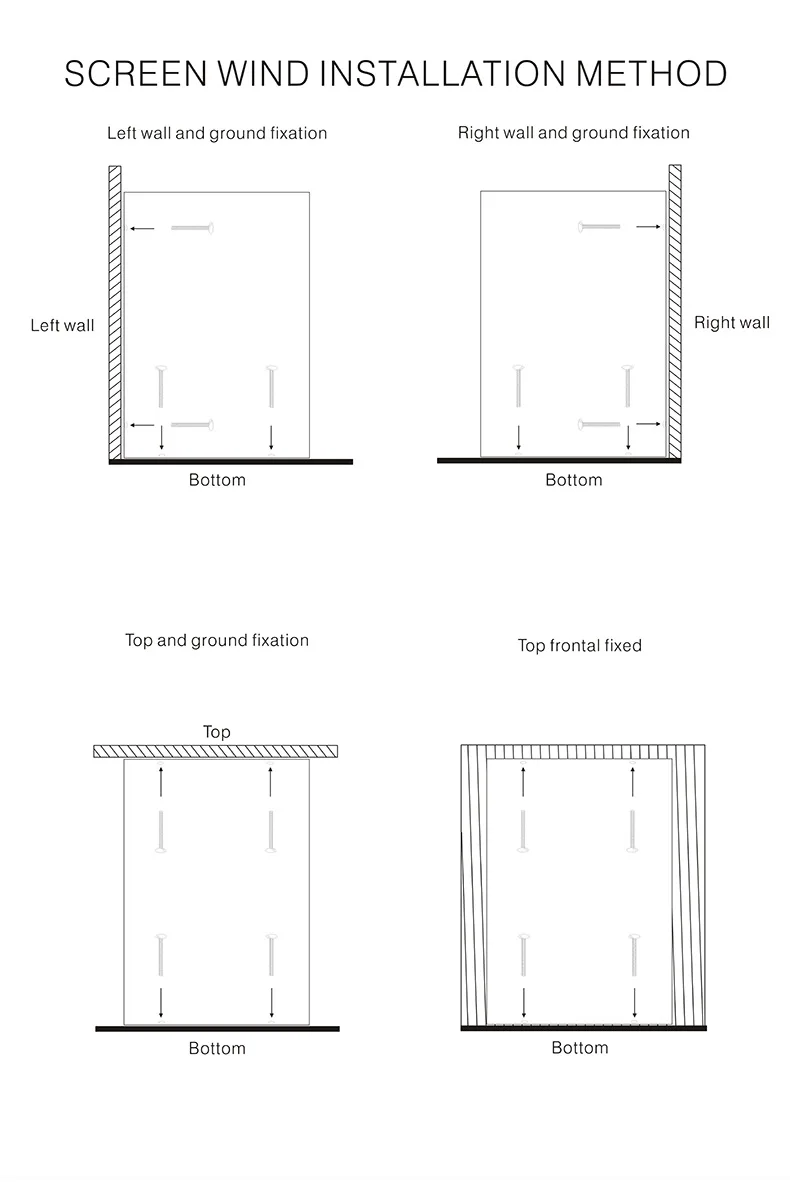 SCREEN WIND INSTALLATION METHOD

Left wall and ground fixation

Left wall

Bottom

Right wall and ground fixation

Right wall

Bottom

Top and ground fixation

Top

Bottom

Top frontal fixed

Bottom