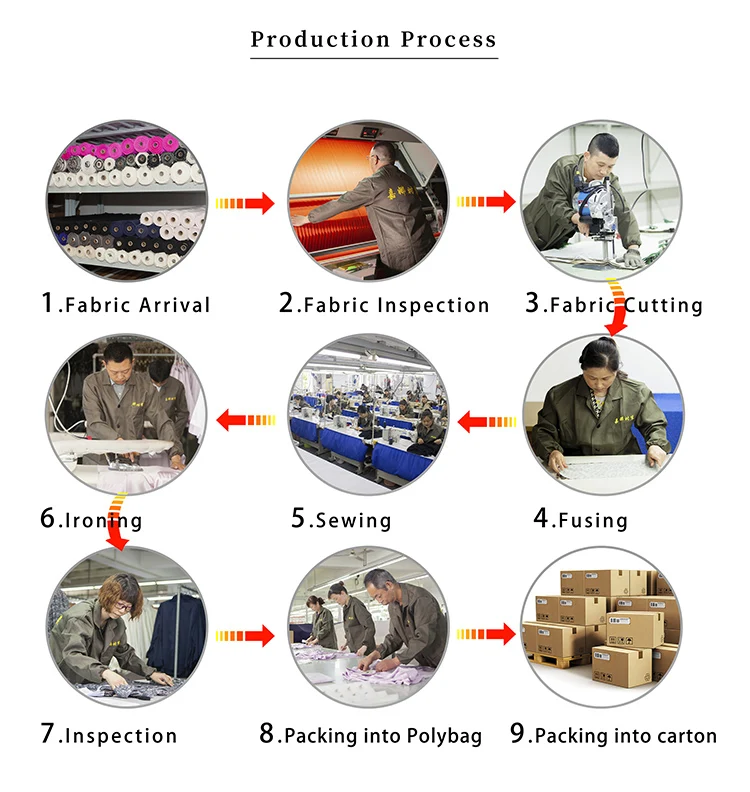 Production Process

1.Fabric Arrival

2.Fabric Inspection

3.Fabric Cutting

6.Ironing

5.Sewing

4.Fusing

7.Inspection

8.Packing into Polybag

9.Packing into carton