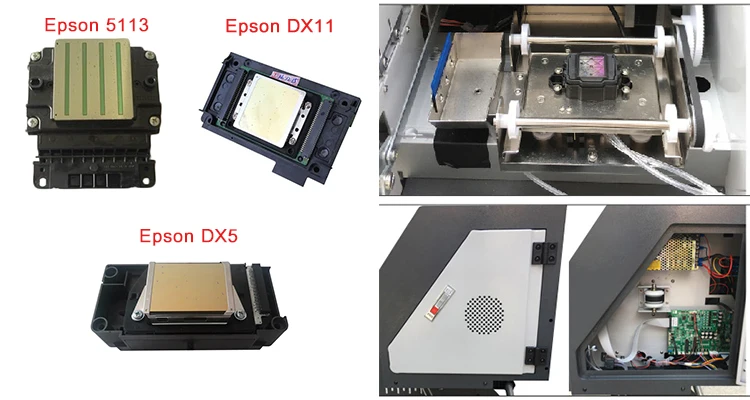 Epson 5113

Epson DX11

Epson DX5