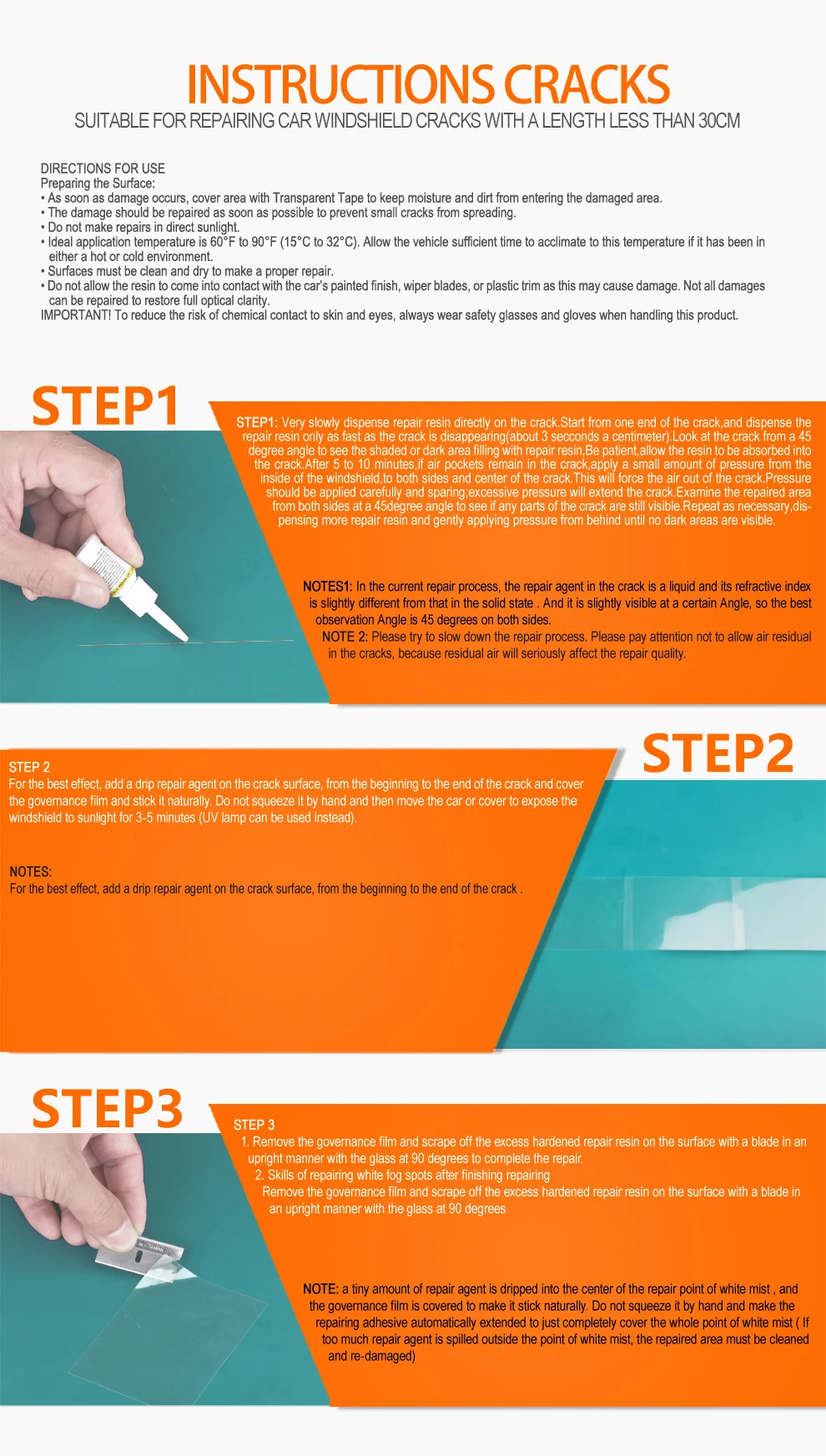 INSTRUCTIONS CRACKS
SUITABLE FOR REPAIRING CAR WINDSHIELD CRACKS WITH A LENGTH LESS THAN 30CM

DIRECTIONS FOR USE
Preparing the Surface:
• As soon as damage occurs, cover area with Transparent Tape to keep moisture and dirt from entering the damaged area.
• The damage should be repaired as soon as possible to prevent small cracks from spreading.
• Do not make repairs in direct sunlight.
• Ideal application temperature is 60°F to 90°F (15°C to 32°C). Allow the vehicle sufficient time to acclimate to this temperature if it has been in either a hot or cold environment.
• Surfaces must be clean and dry to make a proper repair.
• Do not allow the resin to come into contact with the car's painted finish, wiper blades, or plastic trim as this may cause damage. Not all damages can be repaired to restore full optical clarity.
IMPORTANT! To reduce the risk of chemical contact to skin and eyes, always wear safety glasses and gloves when handling this product.

STEP1

STEP1: Very slowly dispense repair resin directly on the crack.Start from one end of the crack,and dispense the repair resin only as fast as the crack is disappearing(about 3 secconds a centimeter).Look at the crack from a 45 degree angle to see the shaded or dark area filling with repair resin,Be patient,allow the resin to be absorbed into the crack.After 5 to 10 minutes,if air pockets remain in the crack,apply a small amount of pressure from the inside of the windshield,to both sides and center of the crack.This will force the air out of the crack.Pressure should be applied carefully and sparing;excessive pressure will extend the crack.Examine the repaired area from both sides at a 45degree angle to see if any parts of the crack are still visible.Repeat as necessary,dispensing more repair resin and gently applying pressure from behind until no dark areas are visible.

NOTES1: In the current repair process, the repair agent in the crack is a liquid and its refractive index is slightly different from that in the solid state . And it is slightly visible at a certain Angle, so the best observation Angle is 45 degrees on both sides.
NOTE 2: Please try to slow down the repair process. Please pay attention not to allow air residual in the cracks, because residual air will seriously affect the repair quality.

STEP2

STEP 2
For the best effect, add a drip repair agent on the crack surface, from the beginning to the end of the crack and cover the governance film and stick it naturally. Do not squeeze it by hand and then move the car or cover to expose the windshield to sunlight for 3-5 minutes (UV lamp can be used instead).

NOTES:
For the best effect, add a drip repair agent on the crack surface, from the beginning to the end of the crack .

STEP3

STEP 3
1. Remove the governance film and scrape off the excess hardened repair resin on the surface with a blade in an upright manner with the glass at 90 degrees to complete the repair.
2. Skills of repairing white fog spots after finishing repairing
Remove the governance film and scrape off the excess hardened repair resin on the surface with a blade in an upright manner with the glass at 90 degrees

NOTE: a tiny amount of repair agent is dripped into the center of the repair point of white mist , and the governance film is covered to make it stick naturally. Do not squeeze it by hand and make the repairing adhesive automatically extended to just completely cover the whole point of white mist ( If too much repair agent is spilled outside the point of white mist, the repaired area must be cleaned and re-damaged)