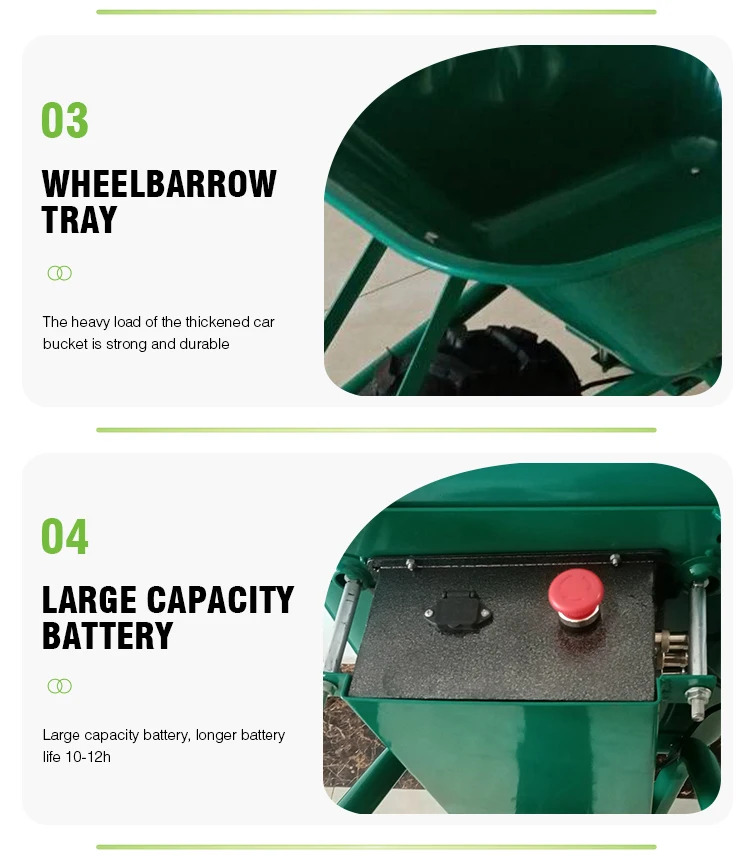 03

WHEELBARROW TRAY

The heavy load of the thickened car bucket is strong and durable

04

LARGE CAPACITY BATTERY

Large capacity battery, longer battery life 10-12h