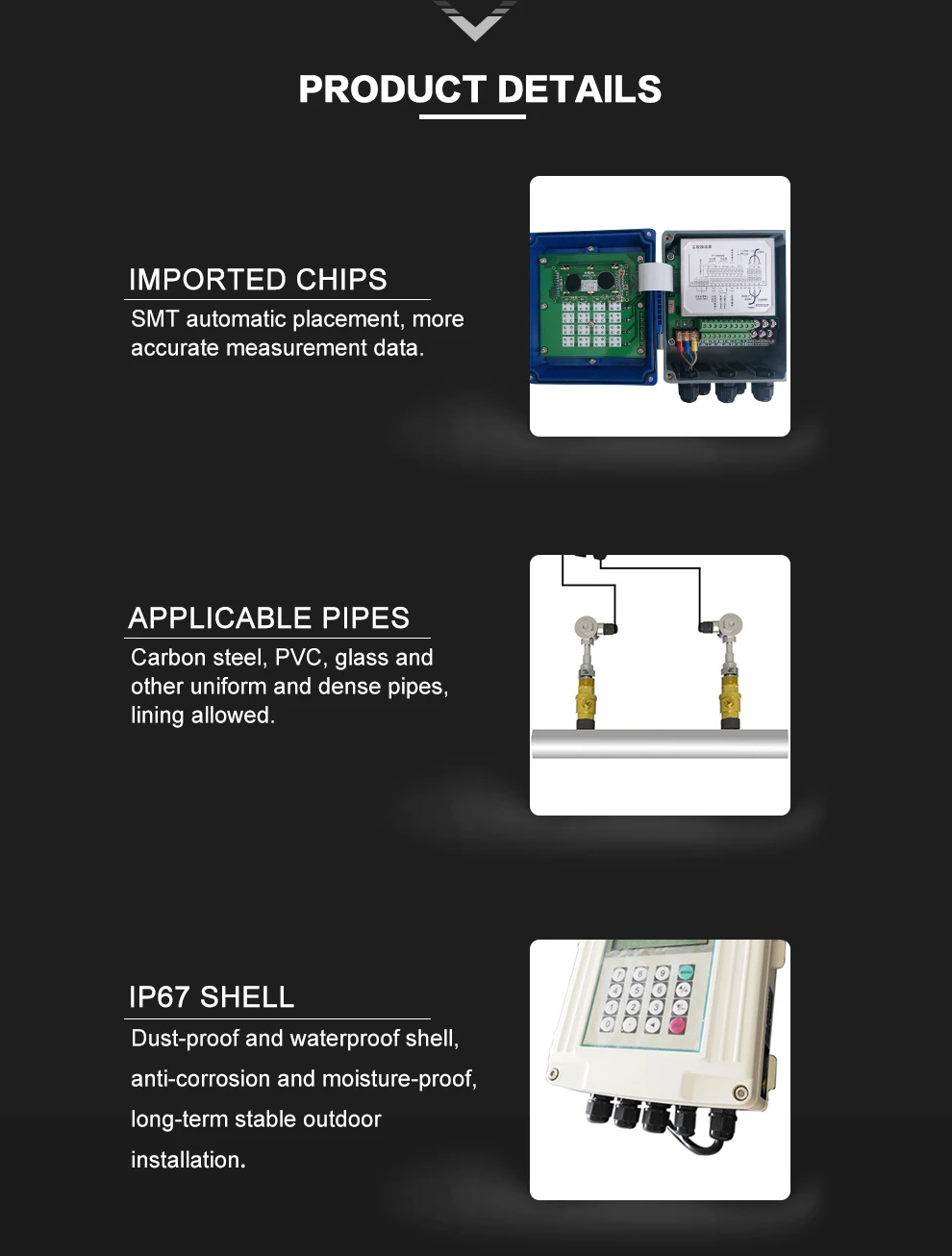 PRODUCT DETAILS

IMPORTED CHIPS

SMT automatic placement, more accurate measurement data.

APPLICABLE PIPES

Carbon steel, PVC, glass and other uniform and dense pipes, lining allowed.

IP67 SHELL

Dust-proof and waterproof shell, anti-corrosion and moisture-proof, long-term stable outdoor installation.