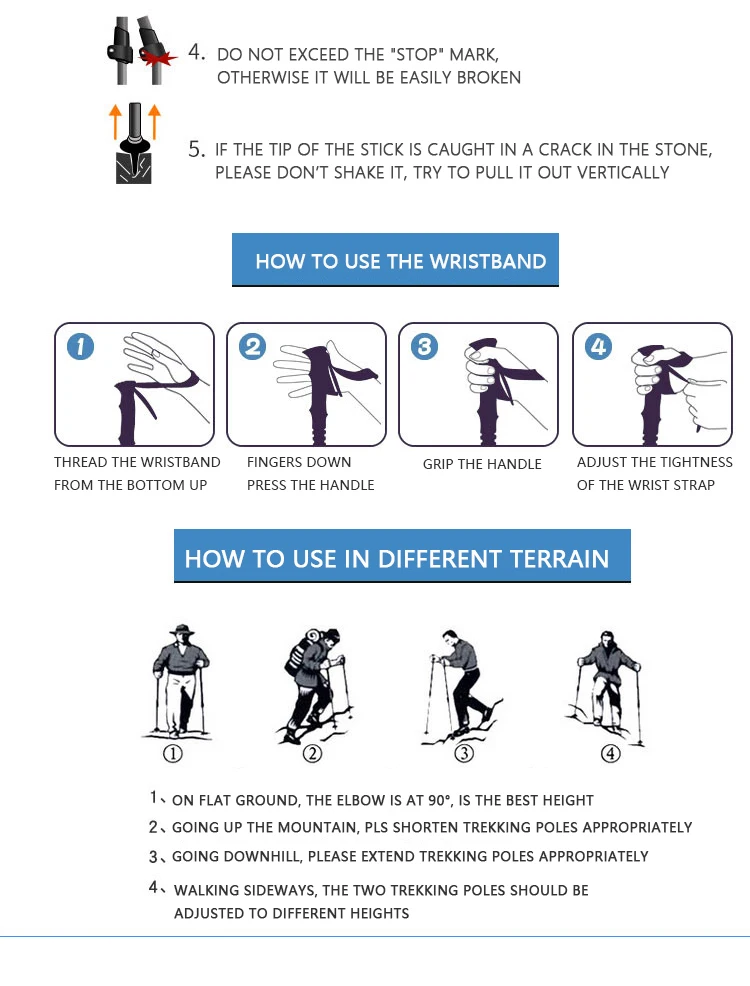 4. DO NOT EXCEED THE "STOP" MARK, OTHERWISE IT WILL BE EASILY BROKEN

5. IF THE TIP OF THE STICK IS CAUGHT IN A CRACK IN THE STONE, PLEASE DON'T SHAKE IT, TRY TO PULL IT OUT VERTICALLY

HOW TO USE THE WRISTBAND

1
THREAD THE WRISTBAND FROM THE BOTTOM UP

2
FINGERS DOWN PRESS THE HANDLE

3
GRIP THE HANDLE

4
ADJUST THE TIGHTNESS OF THE WRIST STRAP

HOW TO USE IN DIFFERENT TERRAIN

①

②

③

④

1、ON FLAT GROUND, THE ELBOW IS AT 90°, IS THE BEST HEIGHT
2、GOING UP THE MOUNTAIN, PLS SHORTEN TREKKING POLES APPROPRIATELY
3、GOING DOWNHILL, PLEASE EXTEND TREKKING POLES APPROPRIATELY
4、WALKING SIDEWAYS, THE TWO TREKKING POLES SHOULD BE ADJUSTED TO DIFFERENT HEIGHTS