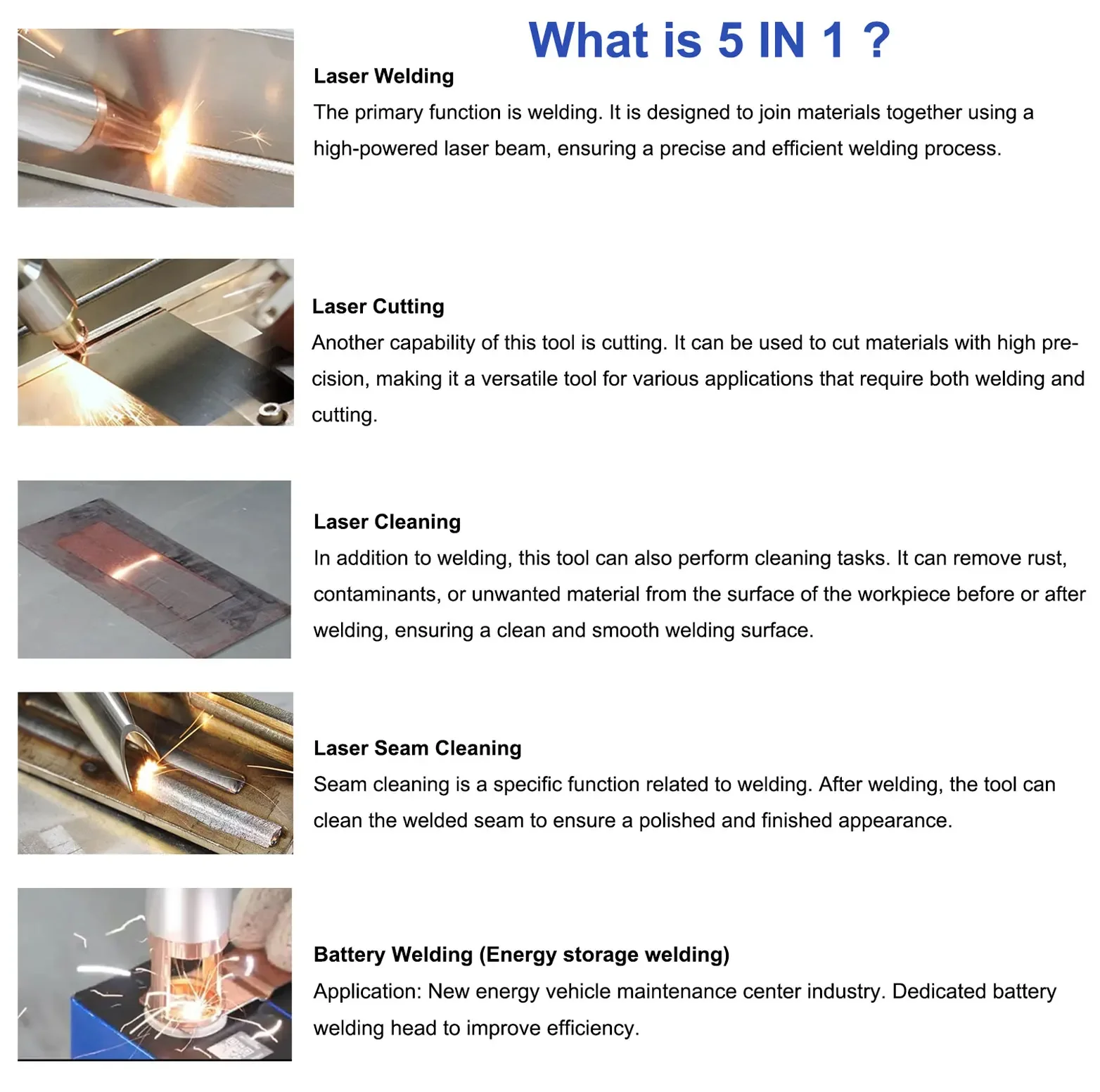 What is 5 IN 1 ?

Laser Welding
The primary function is welding. It is designed to join materials together using a high-powered laser beam, ensuring a precise and efficient welding process.

Laser Cutting
Another capability of this tool is cutting. It can be used to cut materials with high precision, making it a versatile tool for various applications that require both welding and cutting.

Laser Cleaning
In addition to welding, this tool can also perform cleaning tasks. It can remove rust, contaminants, or unwanted material from the surface of the workpiece before or after welding, ensuring a clean and smooth welding surface.

Laser Seam Cleaning
Seam cleaning is a specific function related to welding. After welding, the tool can clean the welded seam to ensure a polished and finished appearance.

Battery Welding (Energy storage welding)
Application: New energy vehicle maintenance center industry. Dedicated battery welding head to improve efficiency.