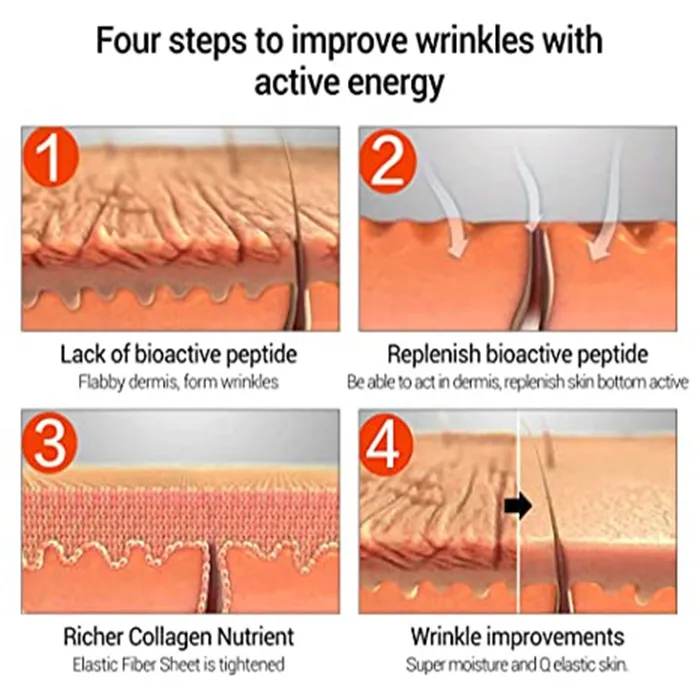 Four steps to improve wrinkles with active energy

1

Lack of bioactive peptide
Flabby dermis, form wrinkles

2

Replenish bioactive peptide
Be able to act in dermis, replenish skin bottom active

3

Richer Collagen Nutrient
Elastic Fiber Sheet is tightened

4

Wrinkle improvements
Super moisture and Q elastic skin.