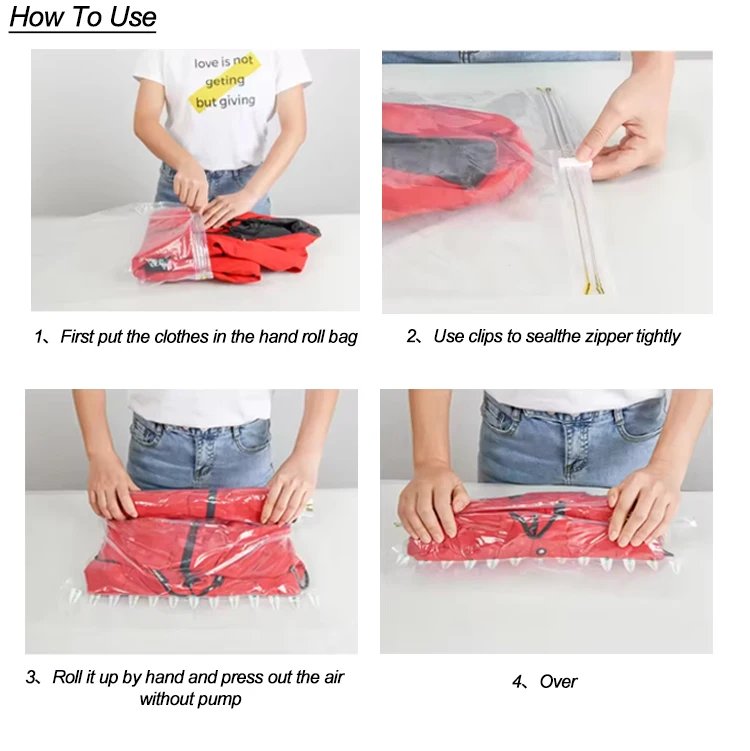 How To Use

love is not geting but giving

1、First put the clothes in the hand roll bag

2、Use clips to sealthe zipper tightly

3、Roll it up by hand and press out the air without pump

4、Over