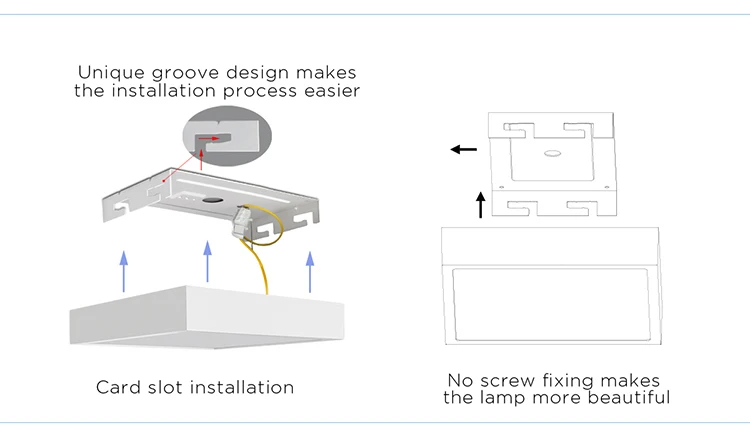 Unique groove design makes the installation process easier

Card slot installation

No screw fixing makes the lamp more beautiful