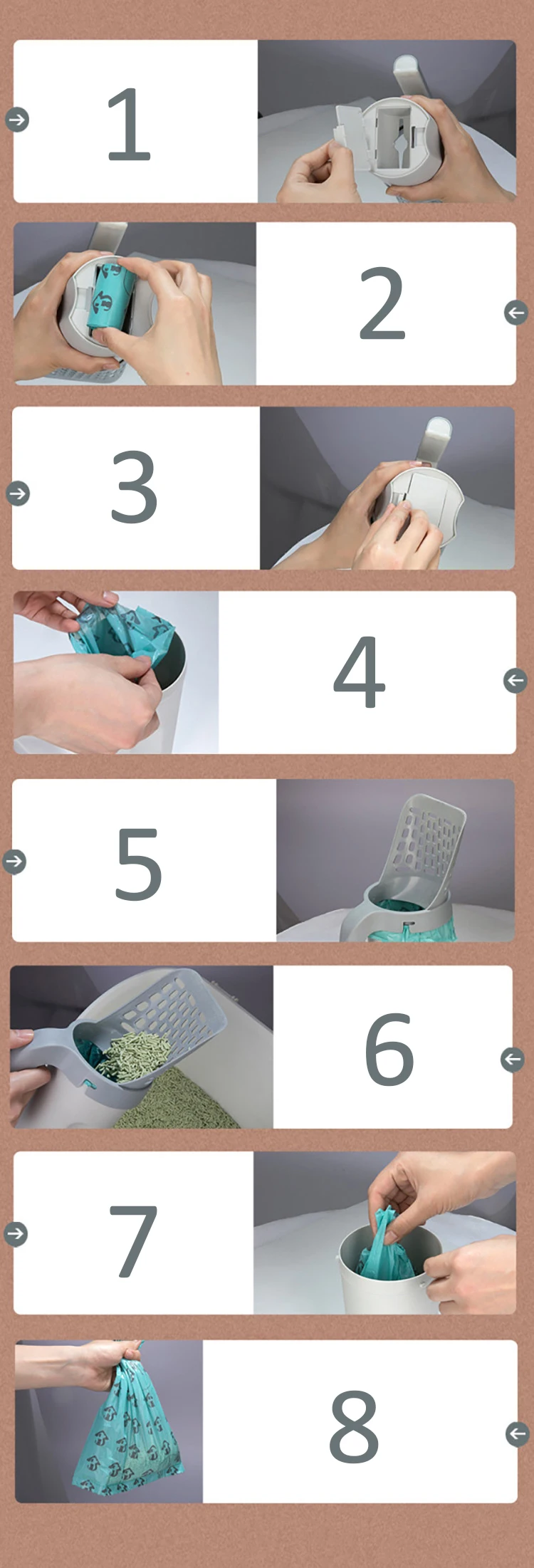 1

2

3

4

5

6

7

8