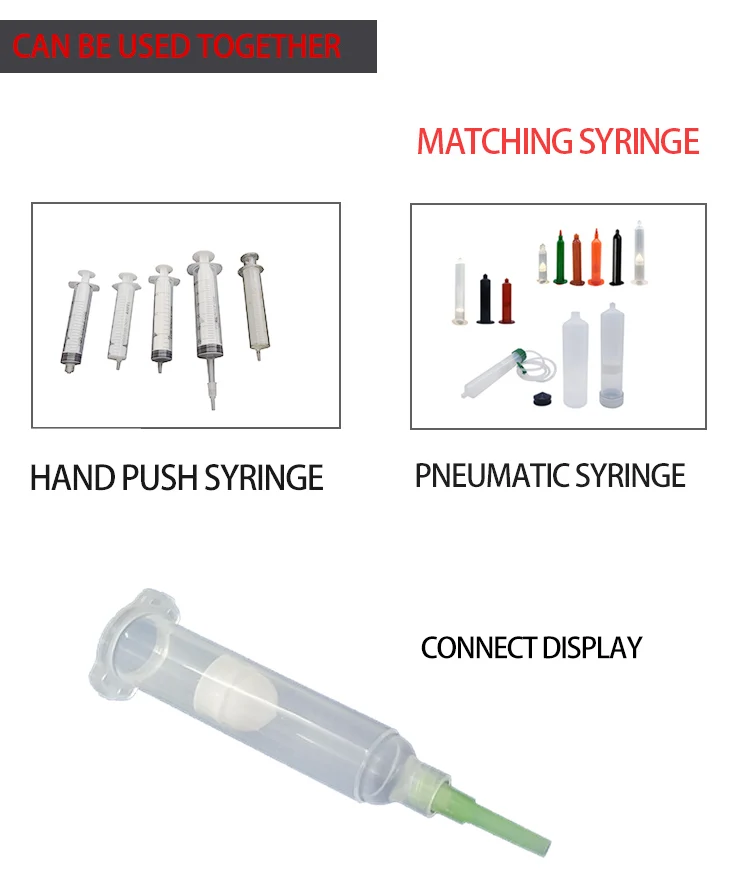 CAN BE USED TOGETHER

MATCHING SYRINGE

HAND PUSH SYRINGE

PNEUMATIC SYRINGE

CONNECT DISPLAY